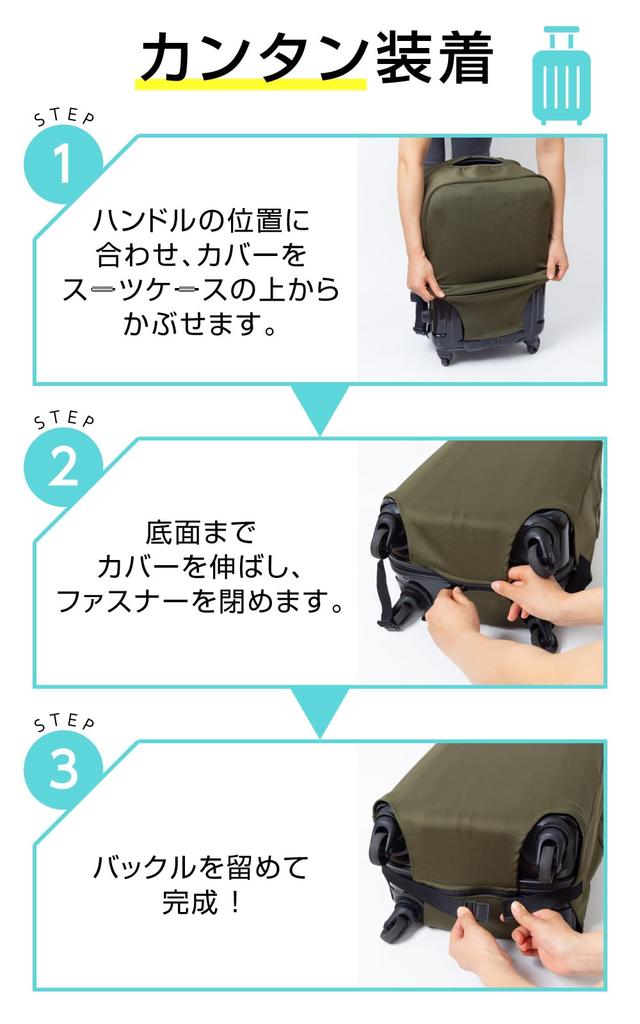 カンタン装着

STEP
1
ハンドルの位置に合わせ、カバーをスーツケースの上からかぶせます。

STEP
2
底面までカバーを伸ばし、ファスナーを閉めます。

STEP
3
バックルを留めて完成！