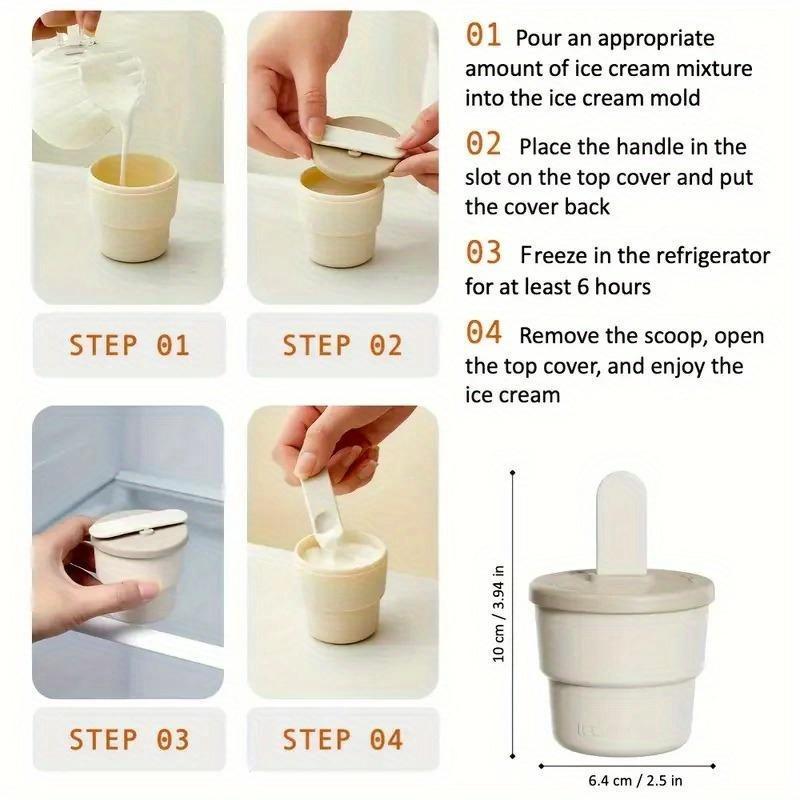 STEP 01

STEP 02

STEP 03

STEP 04

01 Pour an appropriate amount of ice cream mixture into the ice cream mold

02 Place the handle in the slot on the top cover and put the cover back

03 Freeze in the refrigerator for at least 6 hours

04 Remove the scoop, open the top cover, and enjoy the ice cream

10 cm / 3.94 in

6.4 cm / 2.5 in