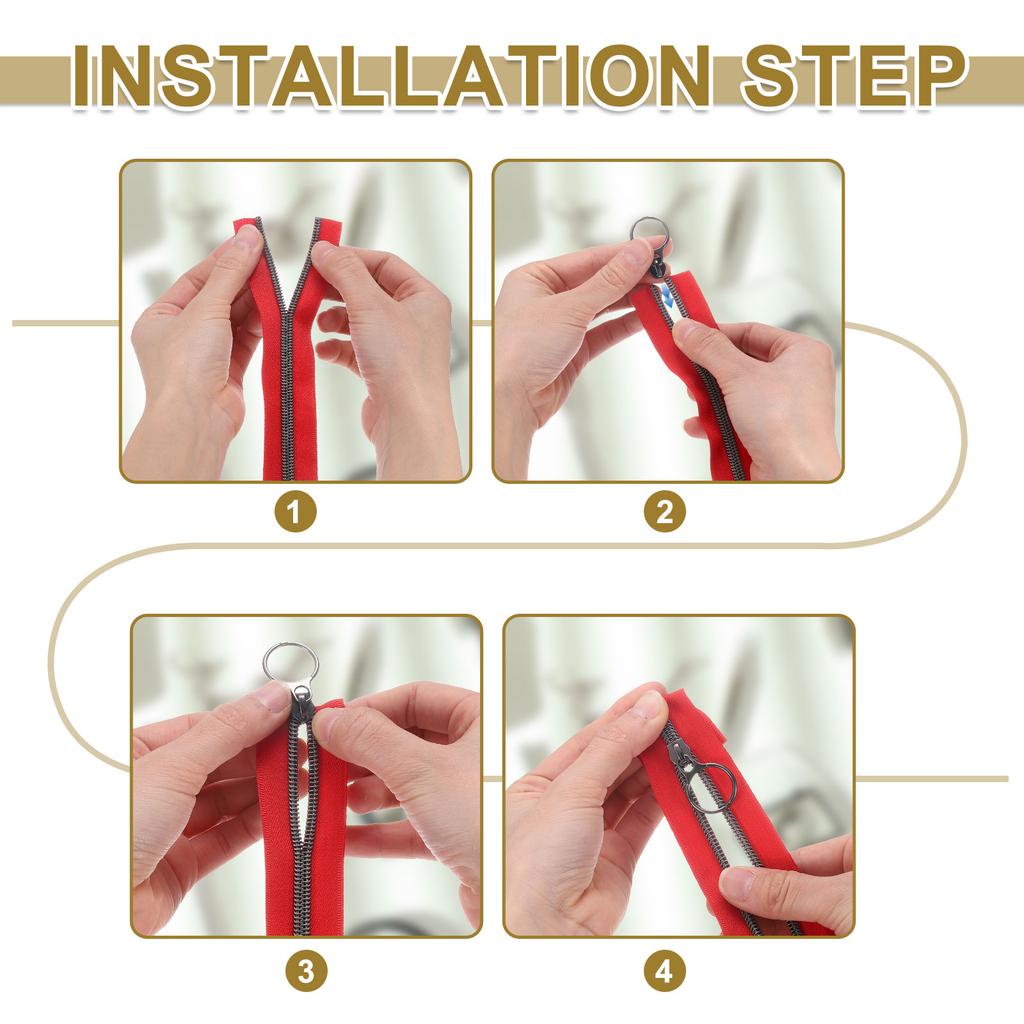 INSTALLATION STEP

1

2

3

4