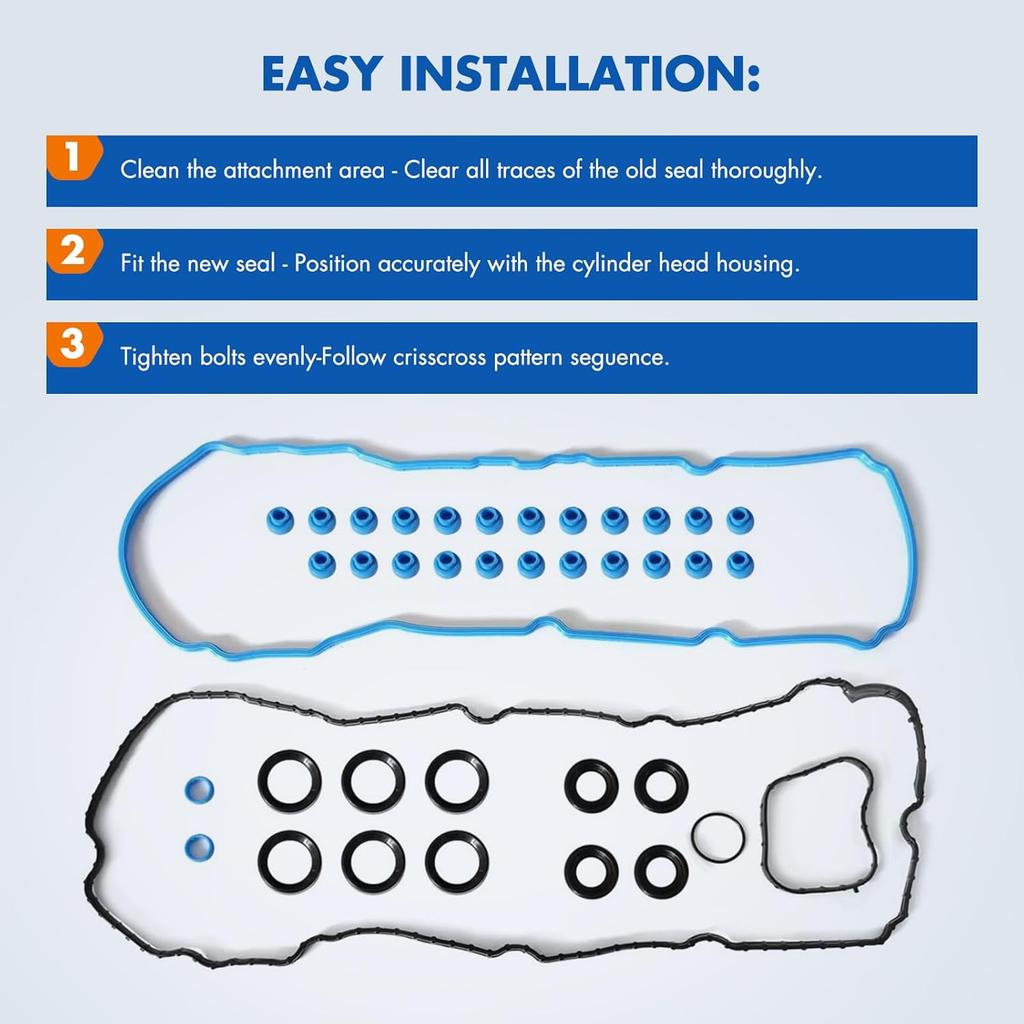 EASY INSTALLATION:

1 Clean the attachment area - Clear all traces of the old seal thoroughly.

2 Fit the new seal - Position accurately with the cylinder head housing.

3 Tighten bolts evenly-Follow crisscross pattern seguence.