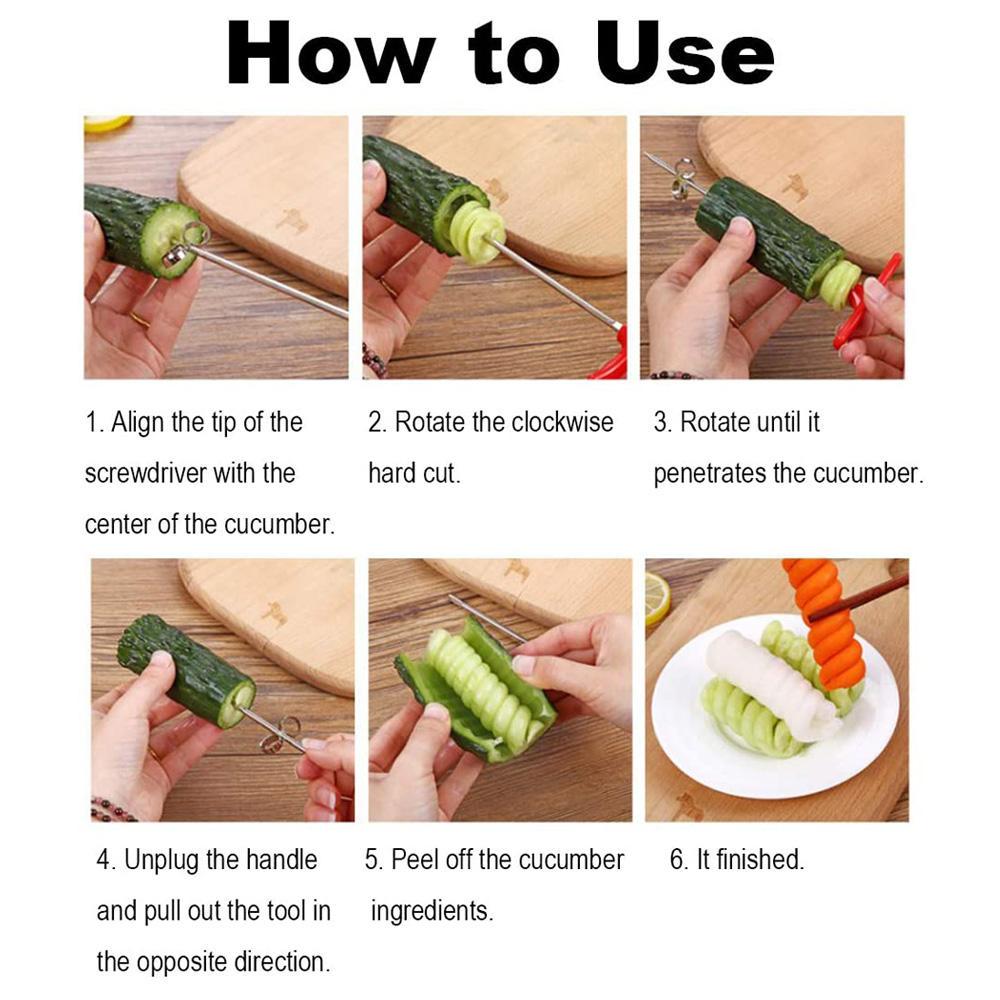 How to Use

1. Align the tip of the screwdriver with the center of the cucumber.

2. Rotate the clockwise hard cut.

3. Rotate until it penetrates the cucumber.

4. Unplug the handle and pull out the tool in the opposite direction.

5. Peel off the cucumber ingredients.

6. It finished.