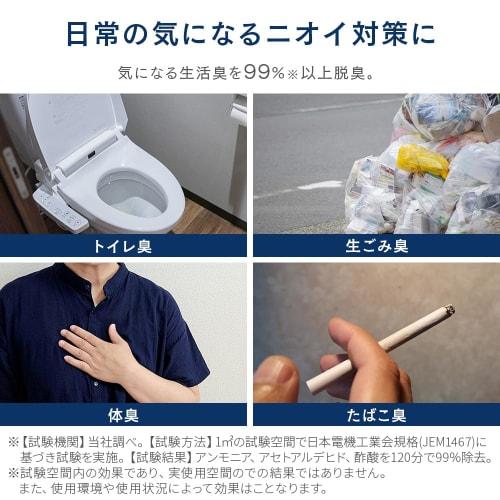 日常の気になるニオイ対策に

気になる生活臭を99%※以上脱臭。

トイレ臭

生ごみ臭

体臭

たばこ臭

※【試験機関】当社調べ。【試験方法】1㎥の試験空間で日本電機工業会規格(JEM1467)に基づき試験を実施。【試験結果】アンモニア、アセトアルデヒド、酢酸を120分で99%除去。
※試験空間内の効果であり、実使用空間のでの結果ではありません。
また、使用環境や使用状況によって効果はことなります。