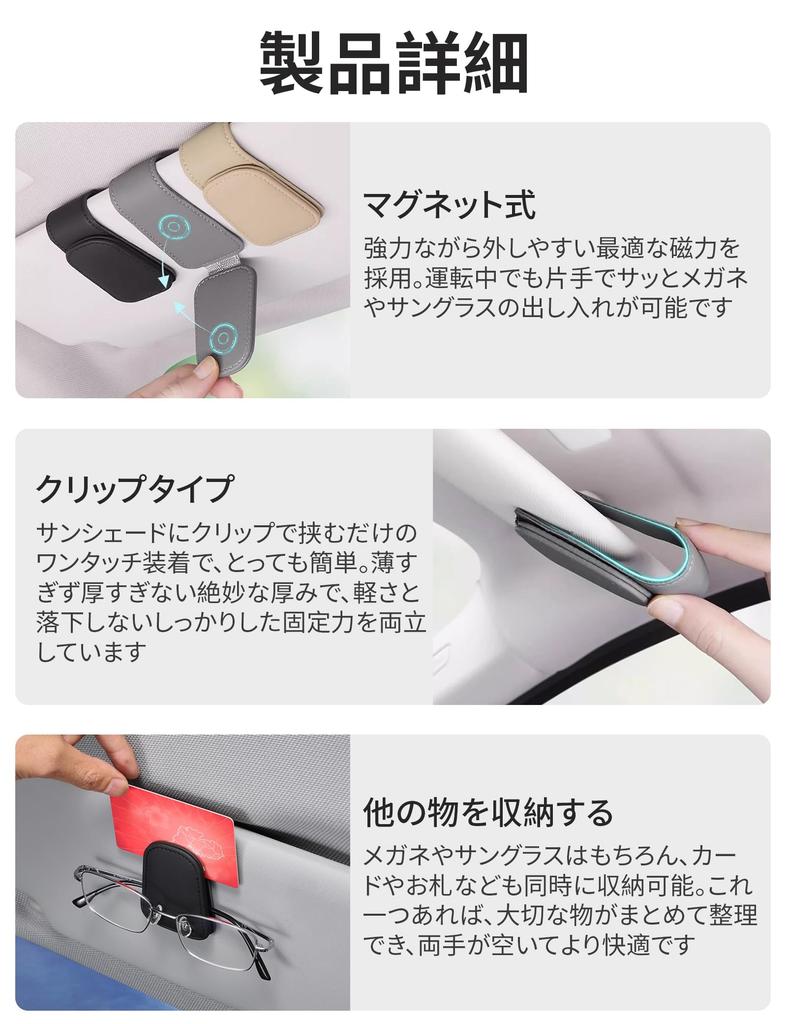 製品詳細

マグネット式

強力ながら外しやすい最適な磁力を採用。運転中でも片手でサッとメガネやサングラスの出し入れが可能です

クリップタイプ

サンシェードにクリップで挟むだけのワンタッチ装着で、とっても簡単。薄すぎず厚すぎない絶妙な厚みで、軽さと落下しないしっかりした固定力を両立しています

他の物を収納する

メガネやサングラスはもちろん、カードやお札なども同時に収納可能。これ一つあれば、大切な物がまとめて整理でき、両手が空いてより快適です