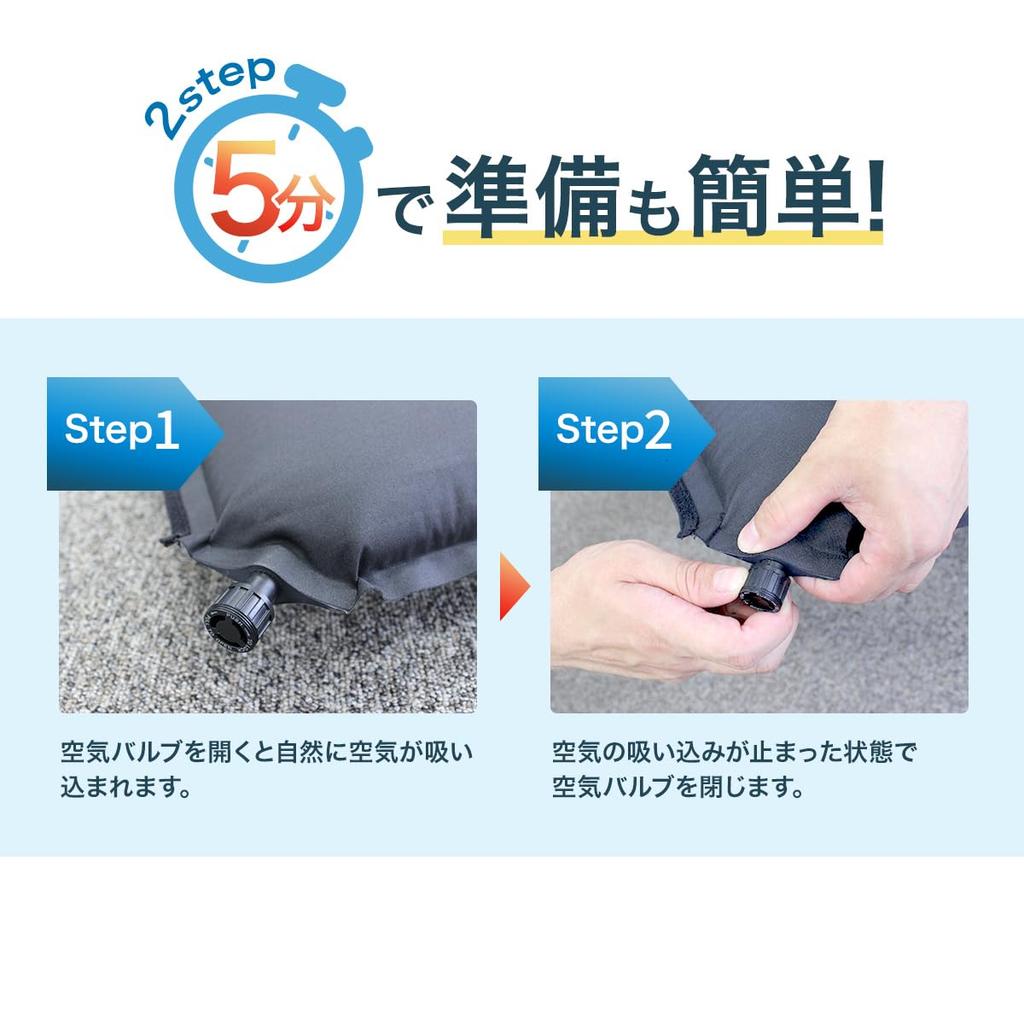 2step

5分で準備も簡単!

Step1

空気バルブを開くと自然に空気が吸い込まれます。

Step2

空気の吸い込みが止まった状態で空気バルブを閉じます。