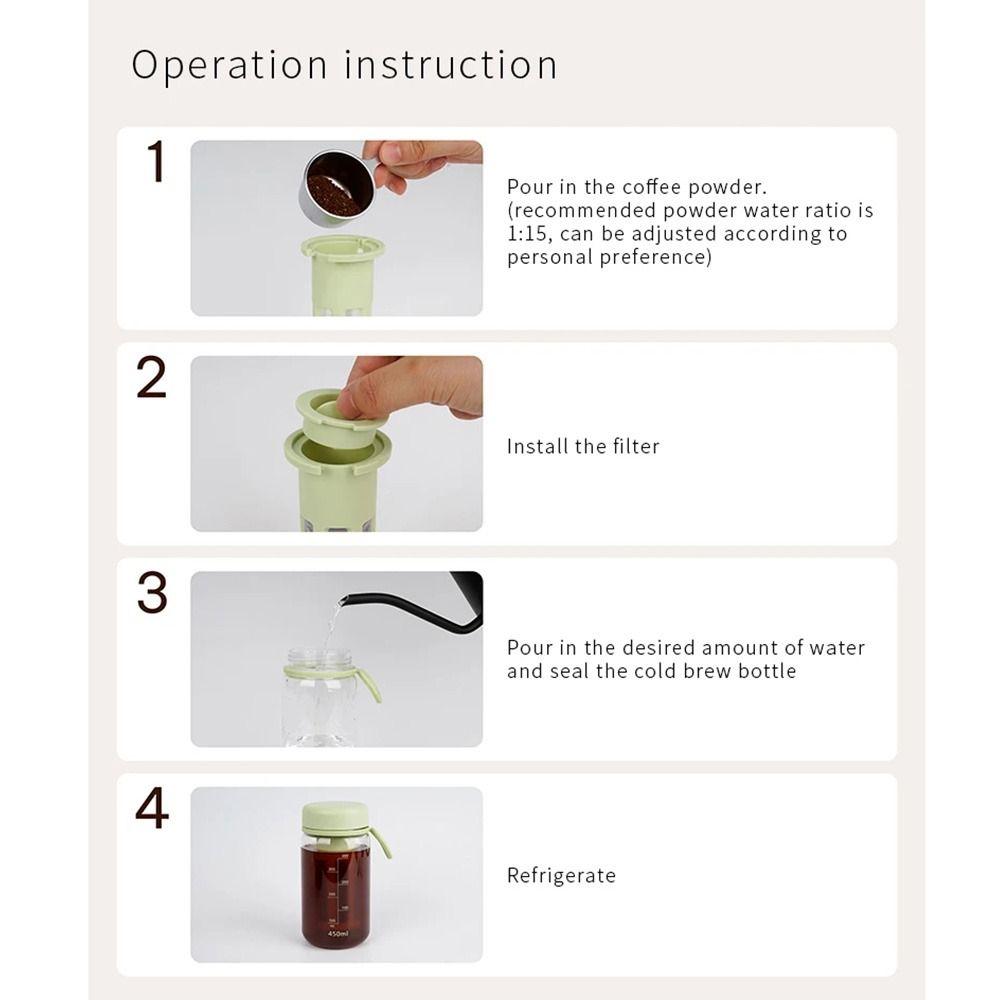 Operation instruction

1

Pour in the coffee powder. (recommended powder water ratio is 1:15, can be adjusted according to personal preference)

2

Install the filter

3

Pour in the desired amount of water and seal the cold brew bottle

4

450ml

Refrigerate