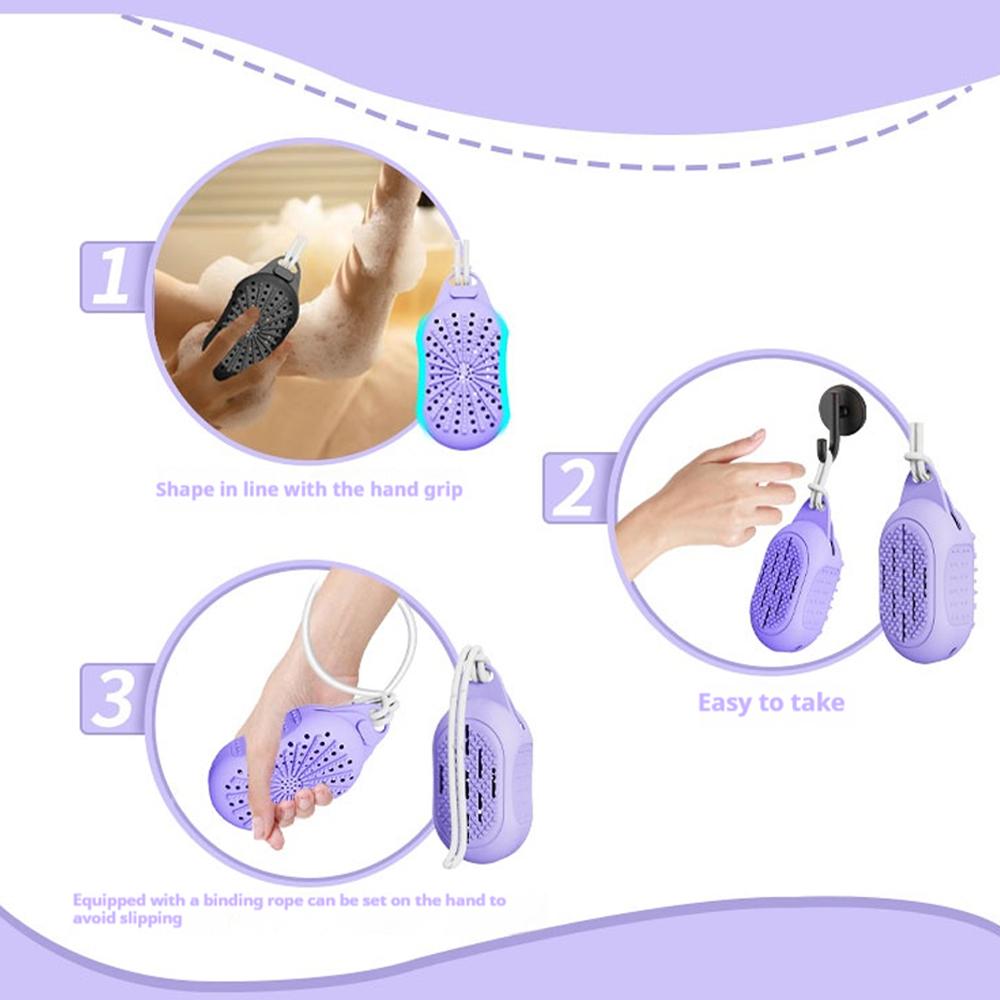 1

Shape in line with the hand grip

2

Easy to take

3

Equipped with a binding rope can be set on the hand to avoid slipping