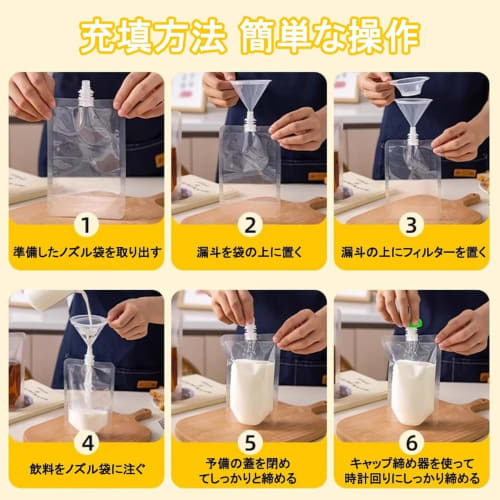 充填方法 簡単な操作

1
準備したノズル袋を取り出す

2
漏斗を袋の上に置く

3
漏斗の上にフィルターを置く

4
飲料をノズル袋に注ぐ

5
予備の蓋を閉めてしっかりと締める

6
キャップ締め器を使って時計回りにしっかり締める