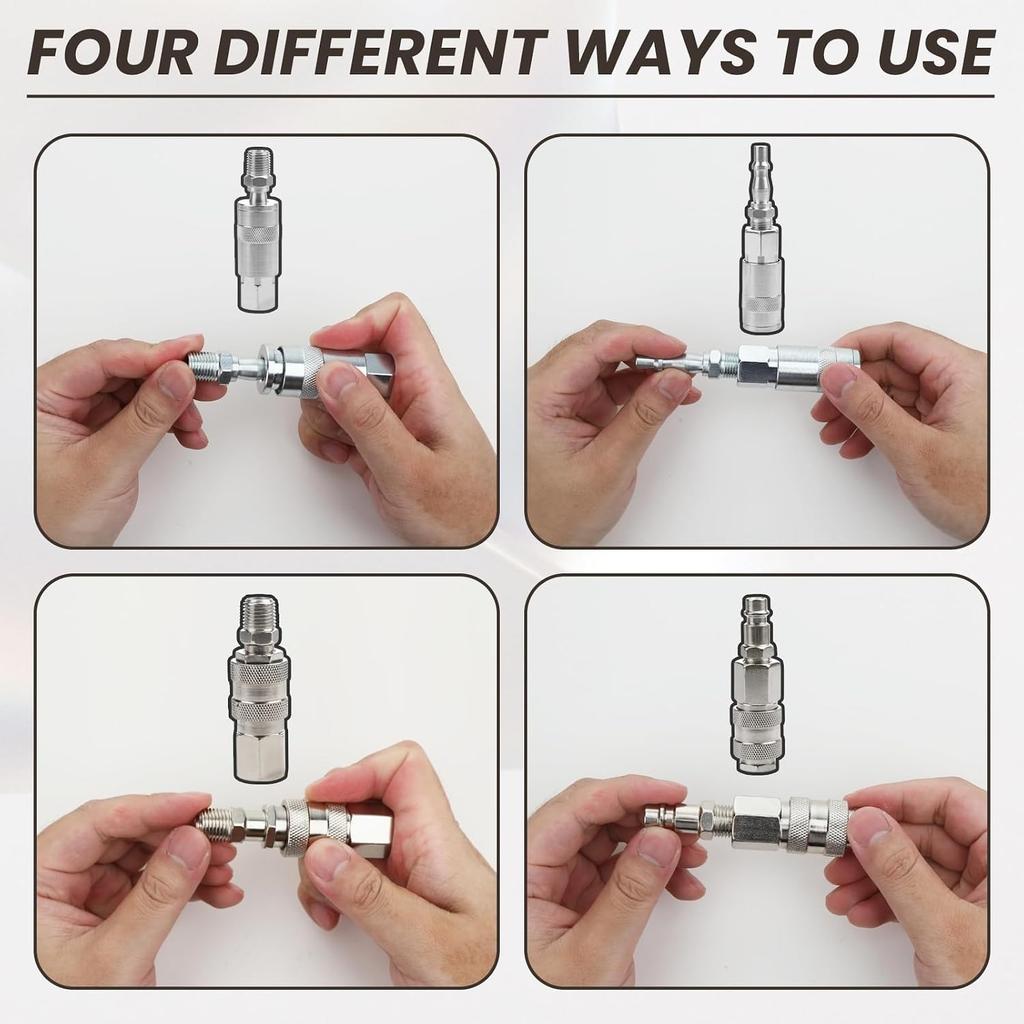 FOUR DIFFERENT WAYS TO USE