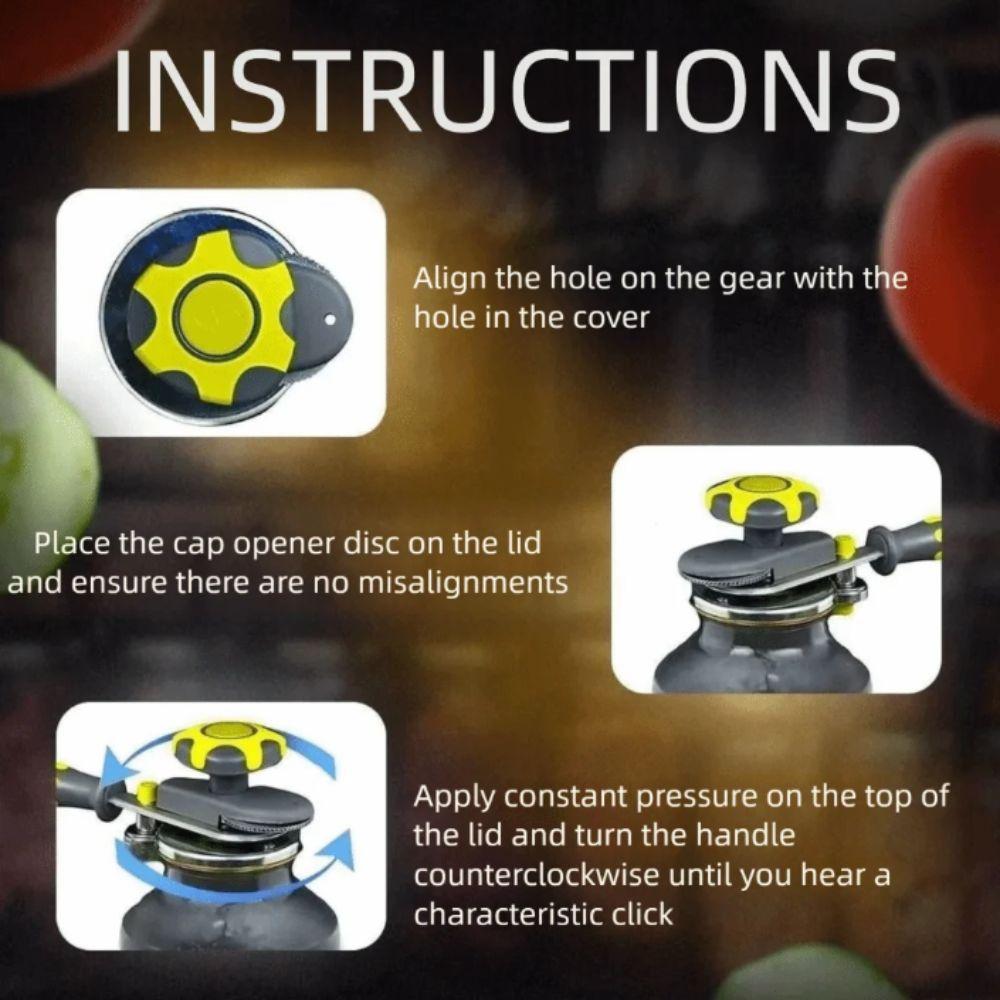 INSTRUCTIONS

Align the hole on the gear with the hole in the cover

Place the cap opener disc on the lid and ensure there are no misalignments

Apply constant pressure on the top of the lid and turn the handle counterclockwise until you hear a characteristic click