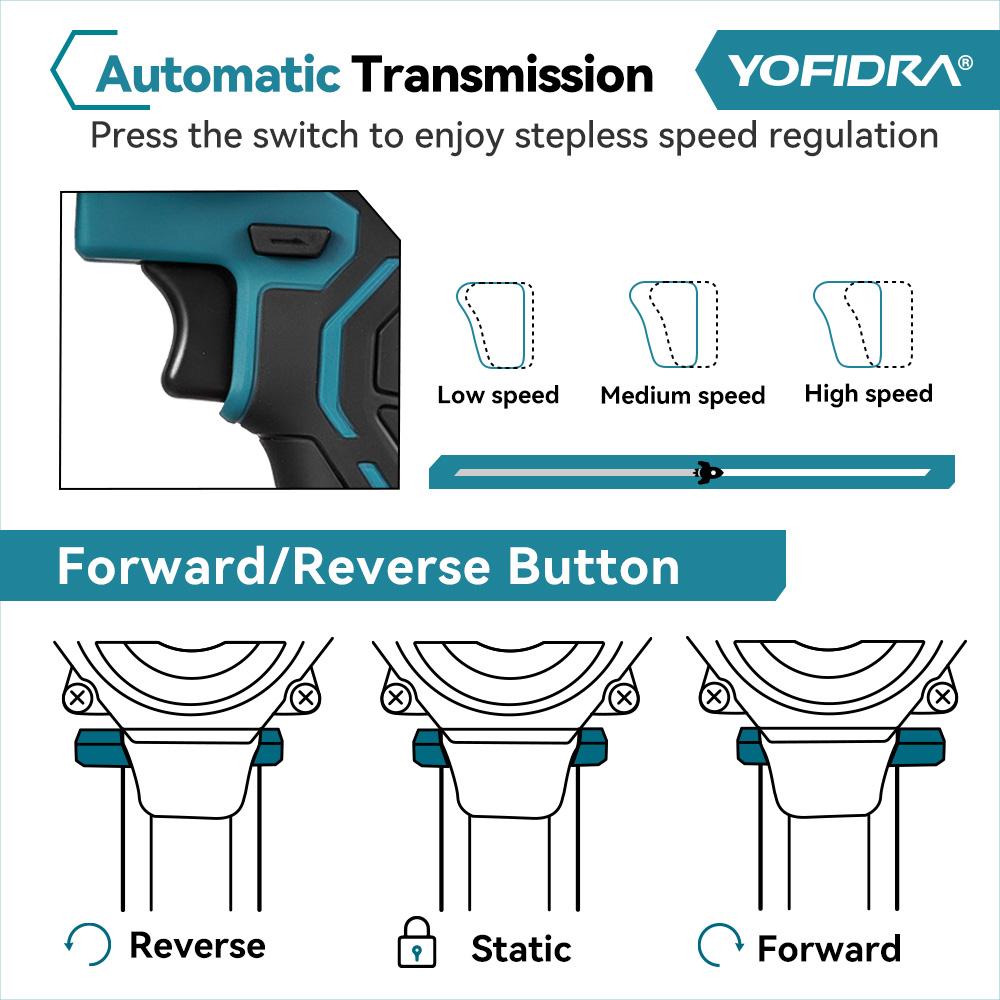 Automatic Transmission

YOFIDRA®

Press the switch to enjoy stepless speed regulation

Low speed

Medium speed

High speed

Forward/Reverse Button

Reverse

Static

Forward