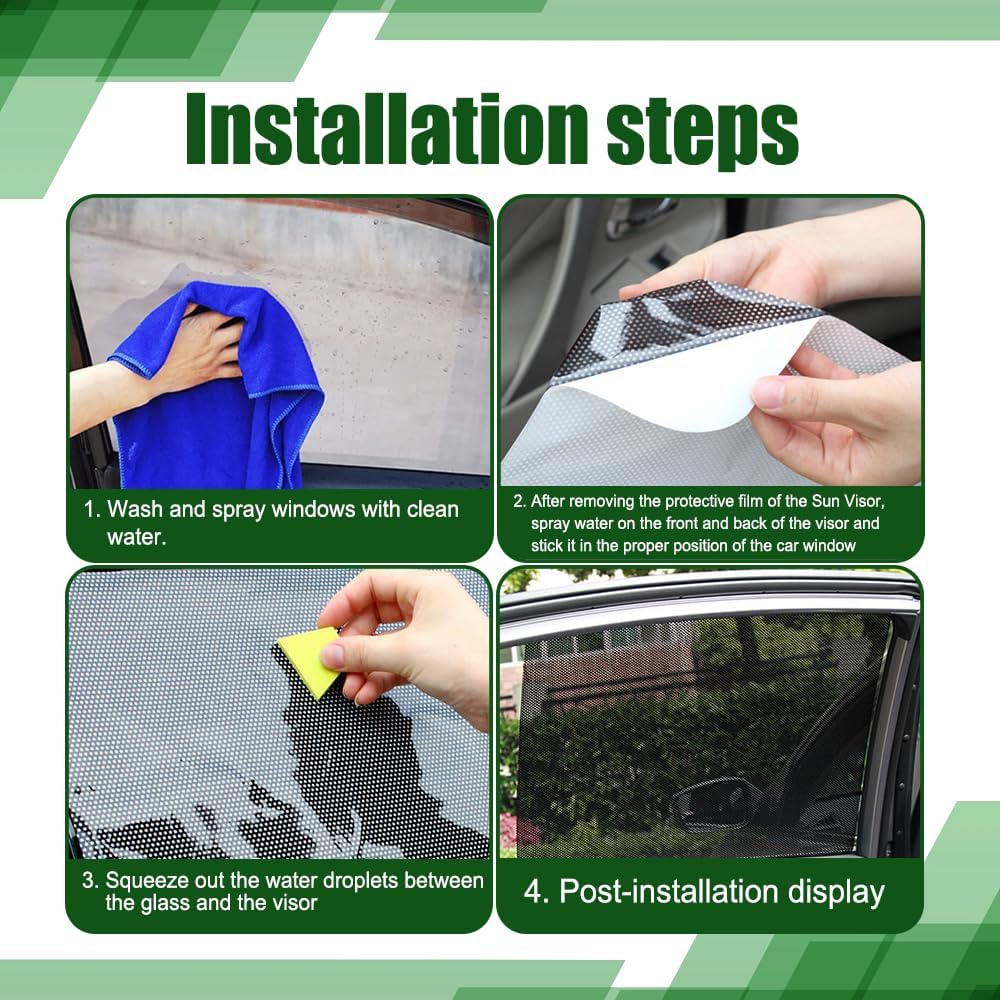 Installation steps

1. Wash and spray windows with clean water.

2. After removing the protective film of the Sun Visor, spray water on the front and back of the visor and stick it in the proper position of the car window

3. Squeeze out the water droplets between the glass and the visor

4. Post-installation display