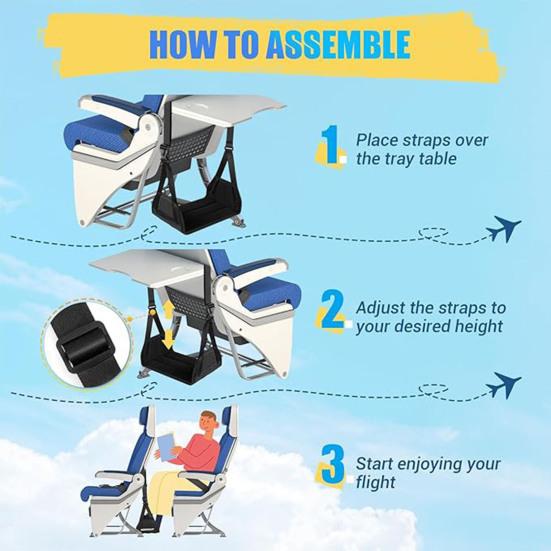 HOW TO ASSEMBLE

1. Place straps over the tray table

2. Adjust the straps to your desired height

3. Start enjoying your flight