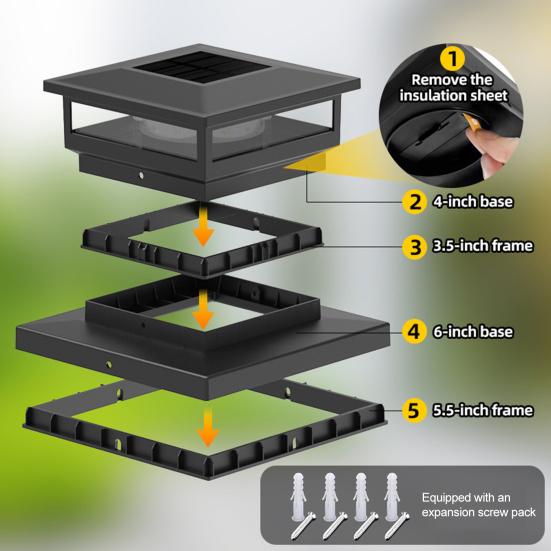 1
Remove the insulation sheet

2 4-inch base

3 3.5-inch frame

4 6-inch base

5 5.5-inch frame

Equipped with an expansion screw pack