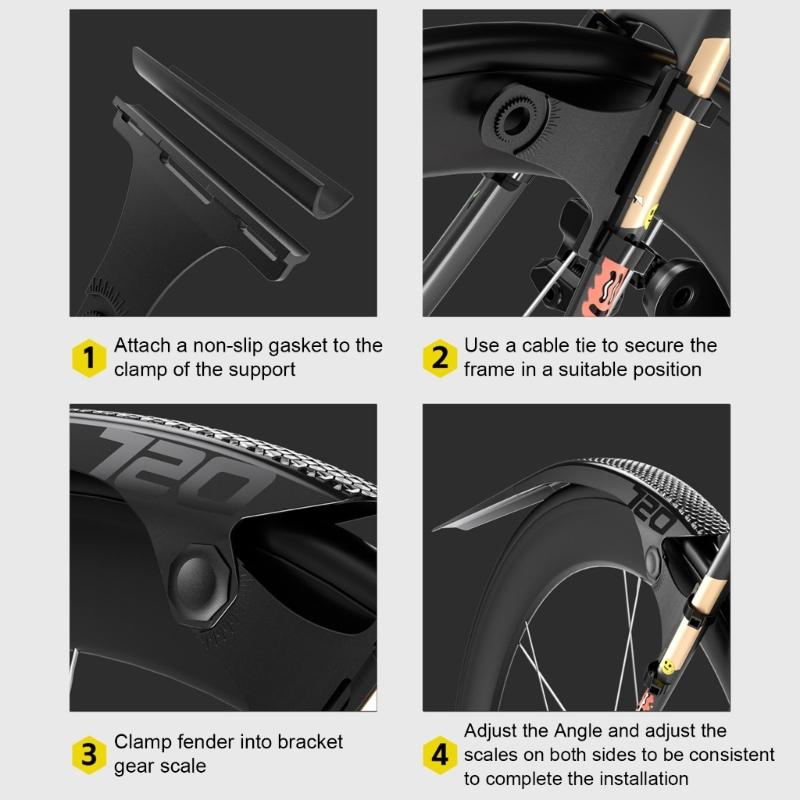 1 Attach a non-slip gasket to the clamp of the support

2 Use a cable tie to secure the frame in a suitable position

720

3 Clamp fender into bracket gear scale

720

4 Adjust the Angle and adjust the scales on both sides to be consistent to complete the installation