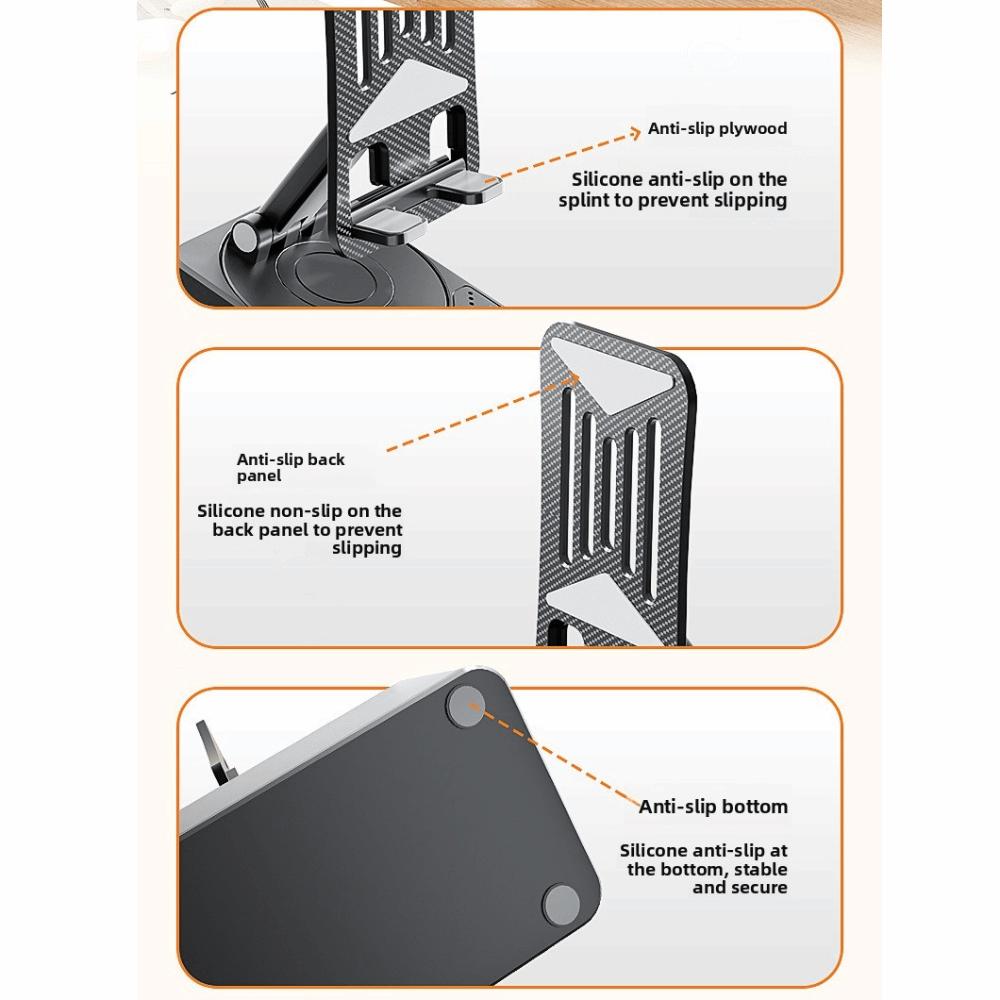 Anti-slip plywood

Silicone anti-slip on the splint to prevent slipping

Anti-slip back panel

Silicone non-slip on the back panel to prevent slipping

Anti-slip bottom

Silicone anti-slip at the bottom, stable and secure