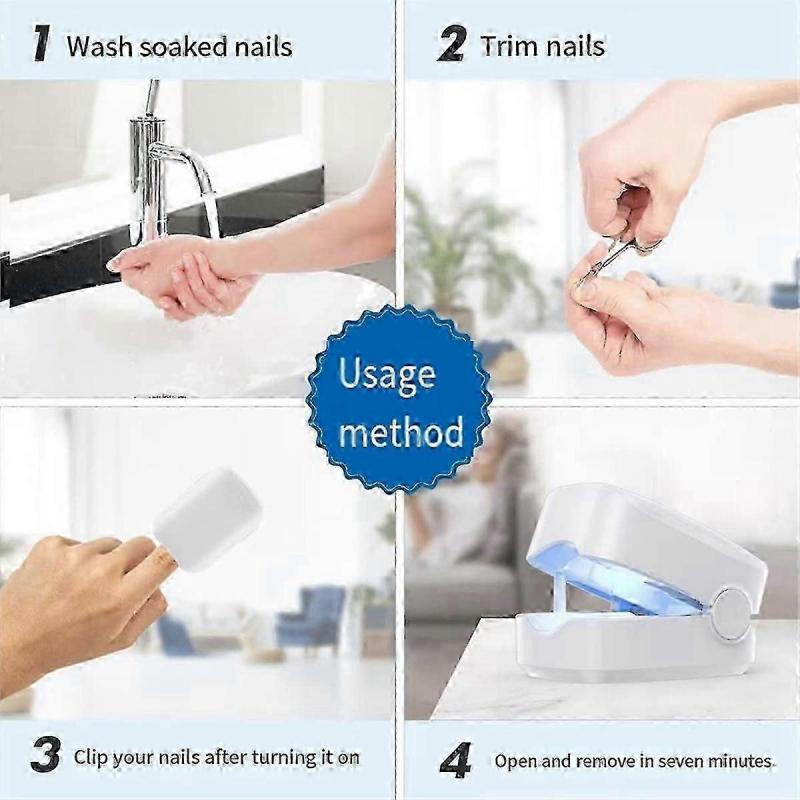 1 Wash soaked nails

2 Trim nails

Usage method

3 Clip your nails after turning it on

4 Open and remove in seven minutes.