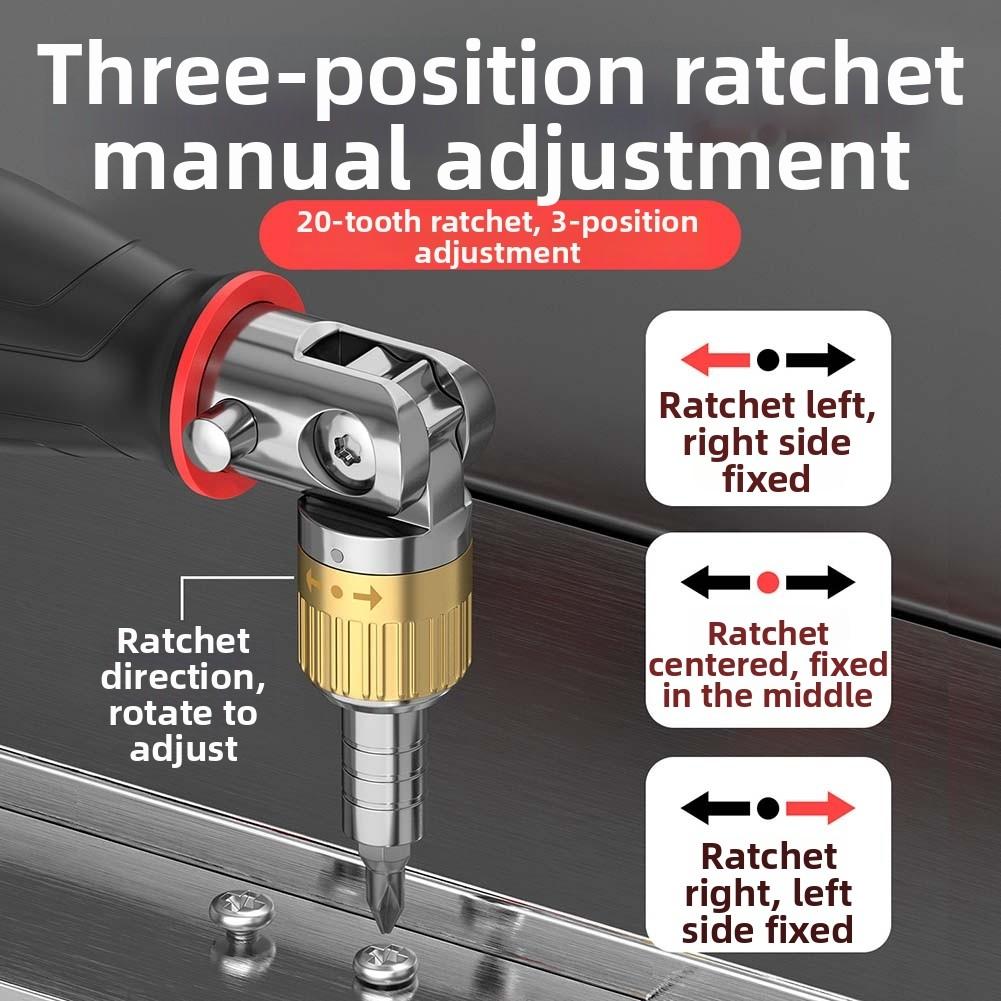 Three-position ratchet manual adjustment

20-tooth ratchet, 3-position adjustment

Ratchet direction, rotate to adjust

Ratchet left, right side fixed

Ratchet centered, fixed in the middle

Ratchet right, left side fixed