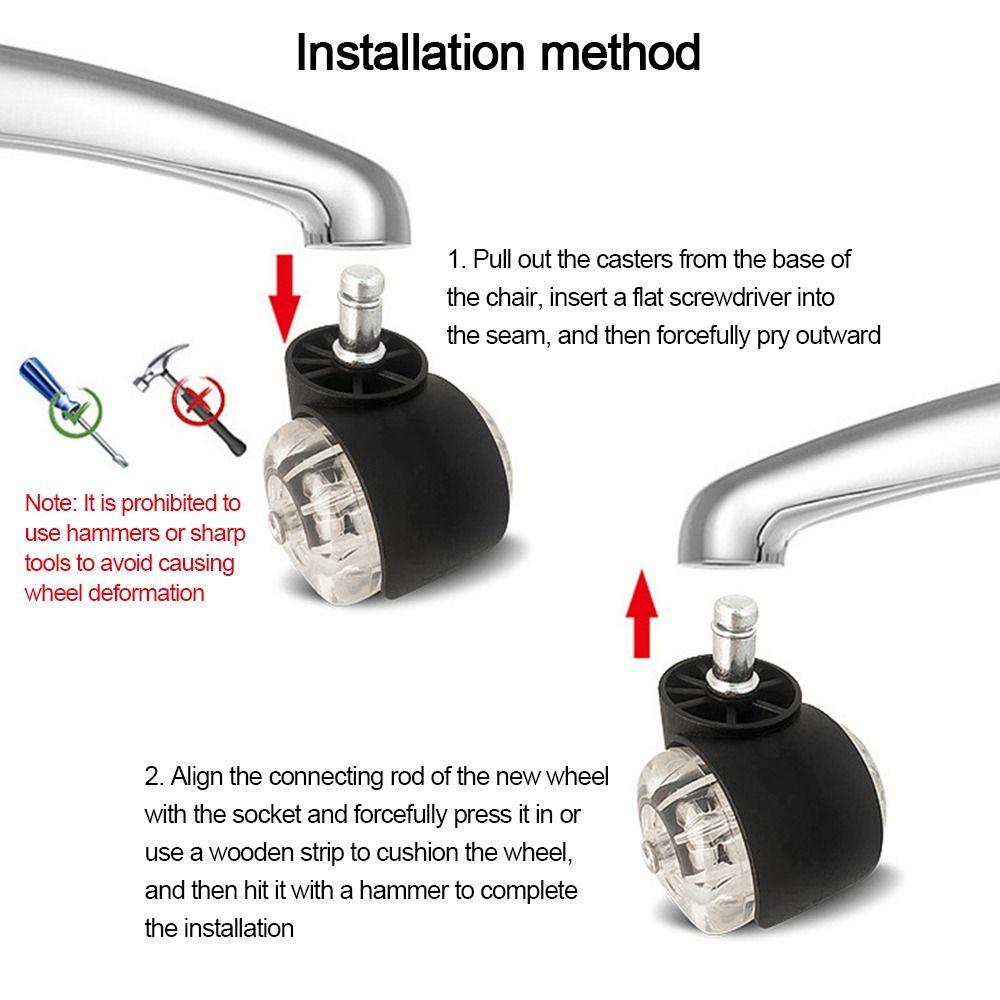 Installation method

1. Pull out the casters from the base of the chair, insert a flat screwdriver into the seam, and then forcefully pry outward

Note: It is prohibited to use hammers or sharp tools to avoid causing wheel deformation

2. Align the connecting rod of the new wheel with the socket and forcefully press it in or use a wooden strip to cushion the wheel, and then hit it with a hammer to complete the installation