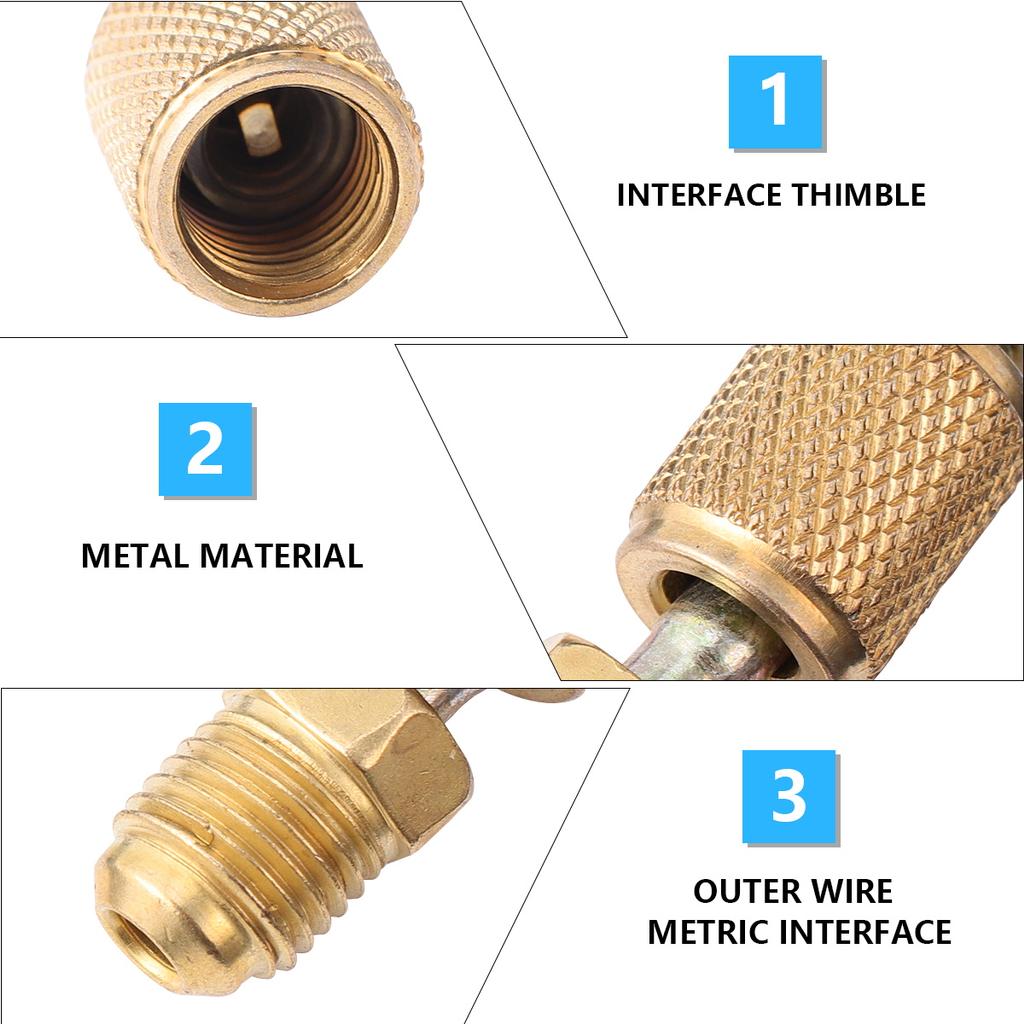 1

INTERFACE THIMBLE

2

METAL MATERIAL

3

OUTER WIRE
METRIC INTERFACE