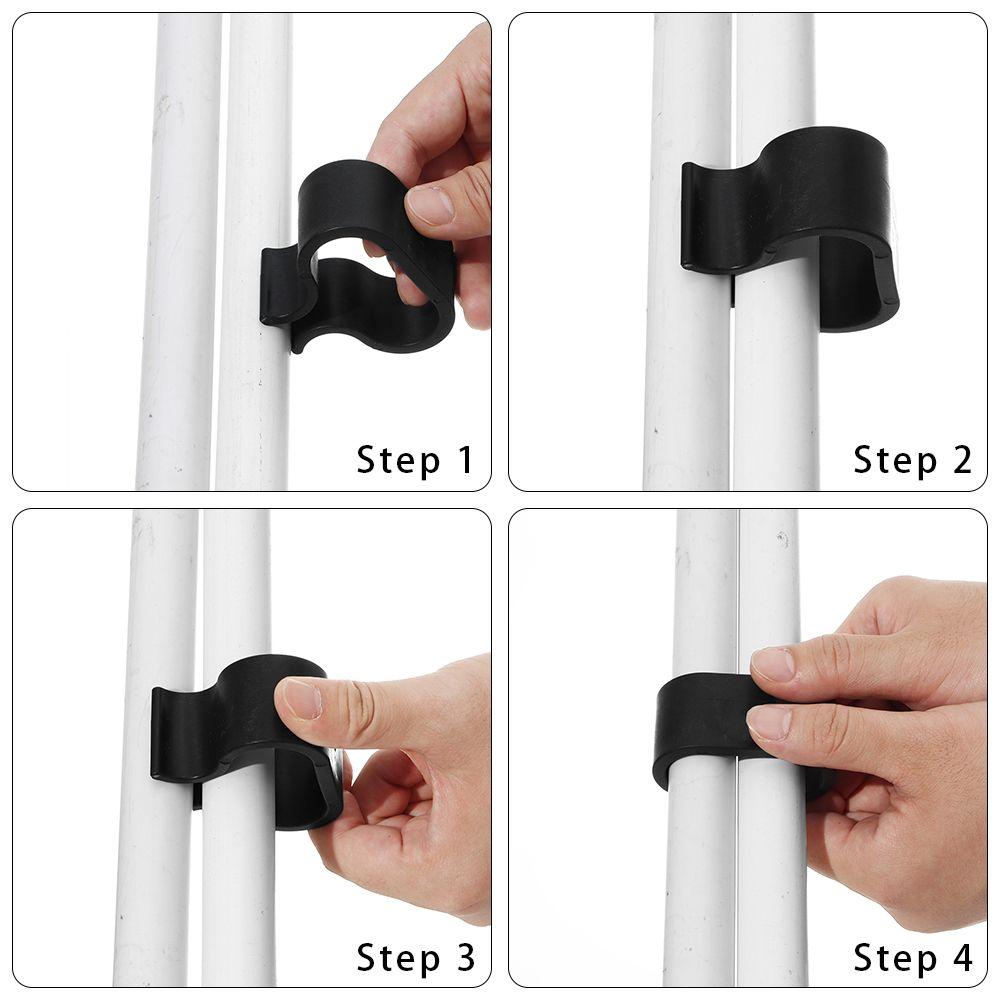 Step 1

Step 2

Step 3

Step 4