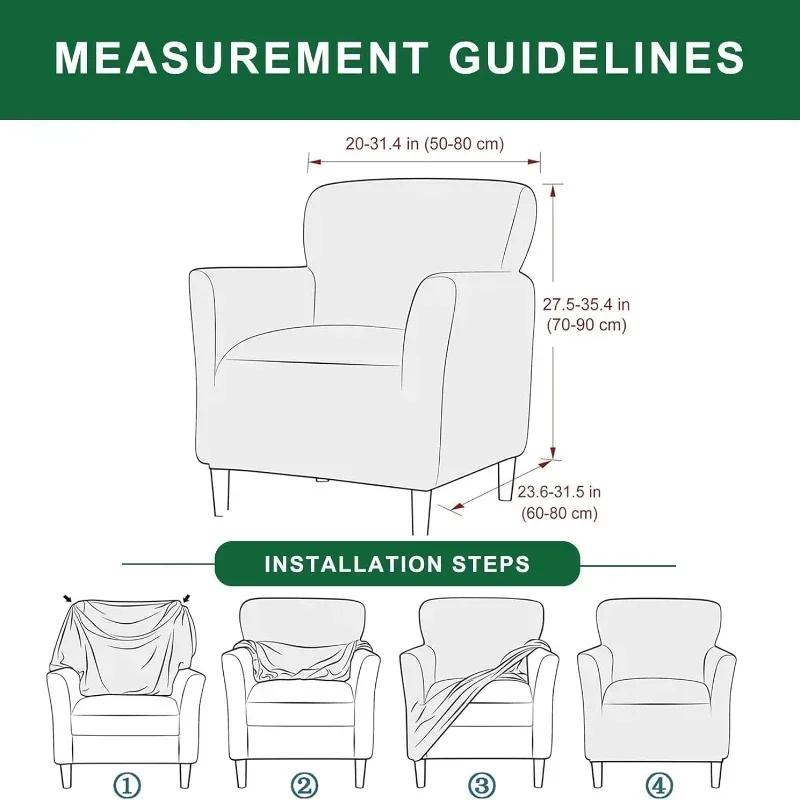 MEASUREMENT GUIDELINES

20-31.4 in (50-80 cm)

27.5-35.4 in (70-90 cm)

23.6-31.5 in (60-80 cm)

INSTALLATION STEPS

①

②

③

④