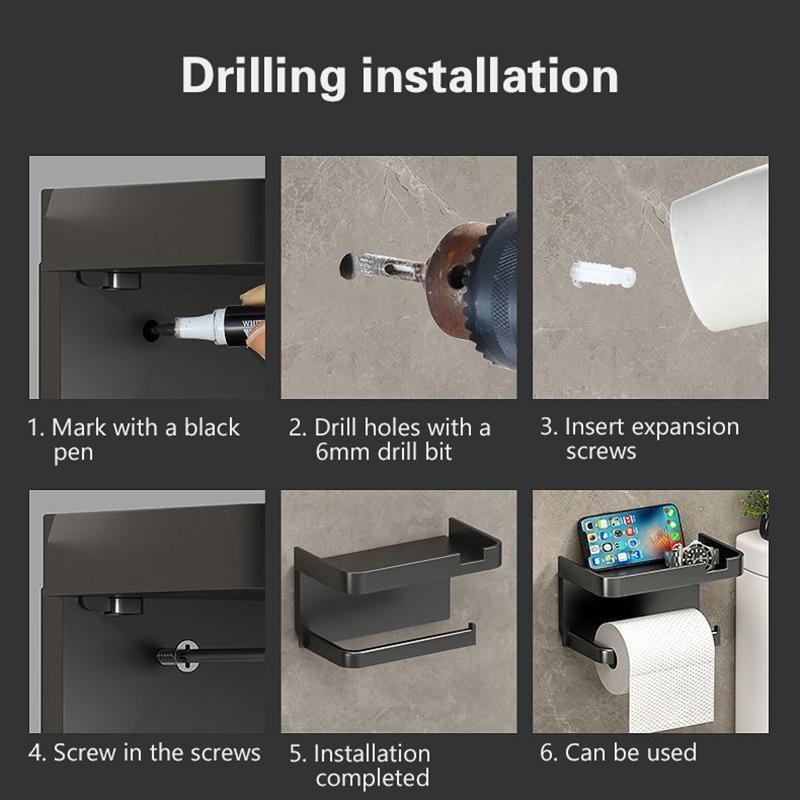 Drilling installation

1. Mark with a black pen

2. Drill holes with a 6mm drill bit

3. Insert expansion screws

4. Screw in the screws

5. Installation completed

6. Can be used