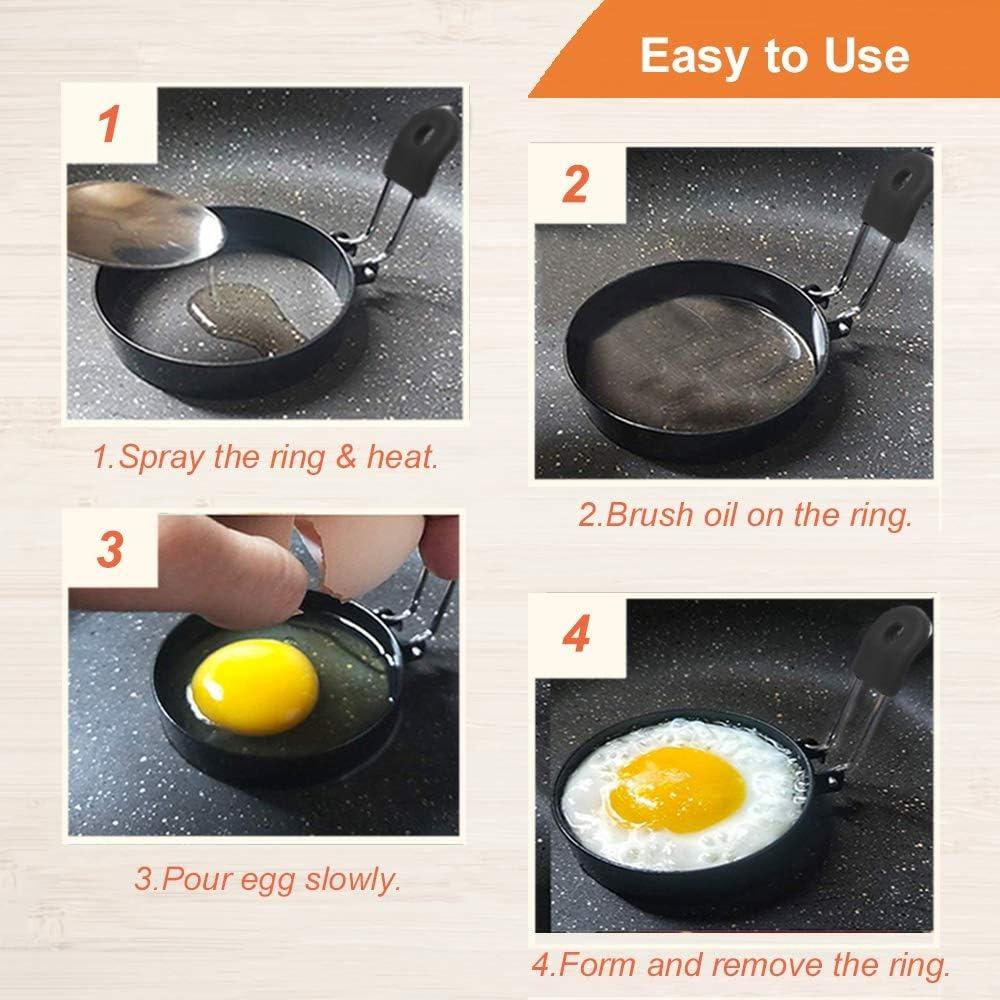 Easy to Use

1

1.Spray the ring & heat.

2

2.Brush oil on the ring.

3

3.Pour egg slowly.

4

4.Form and remove the ring.