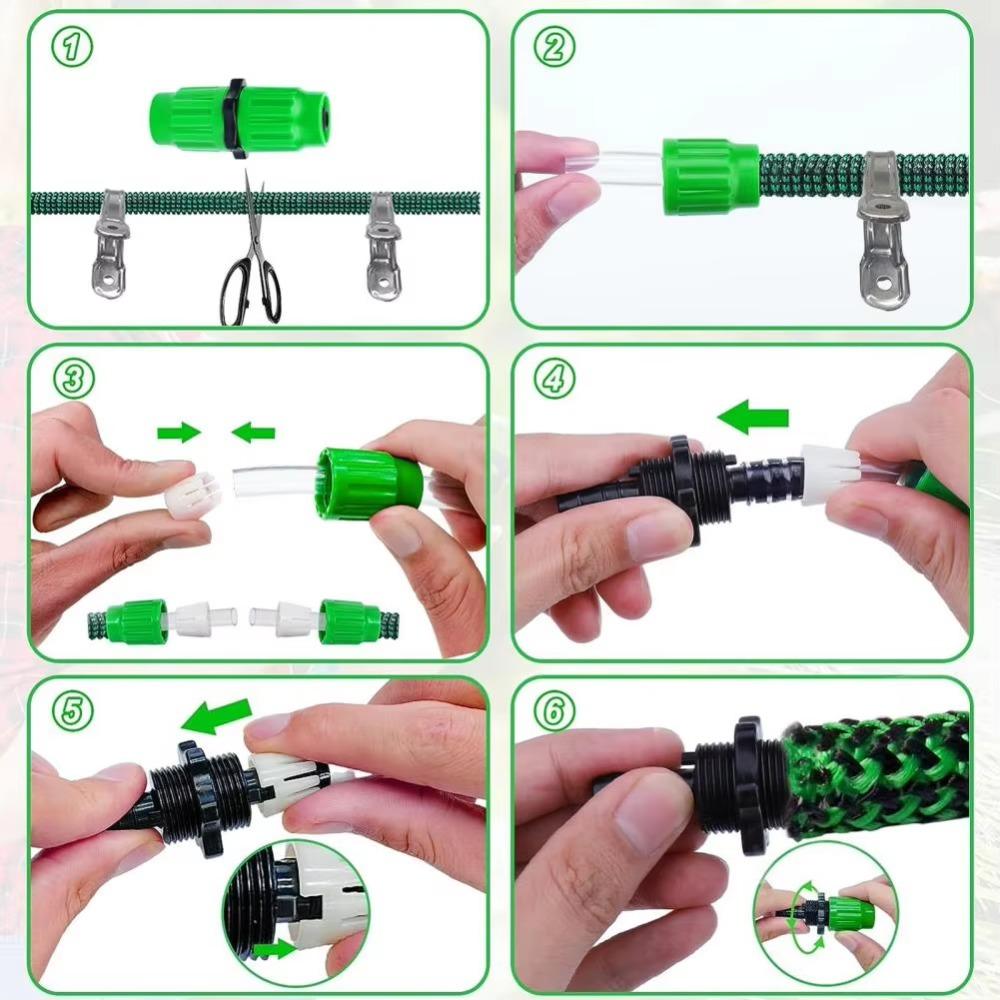 ①
②
③
④
⑤
⑥