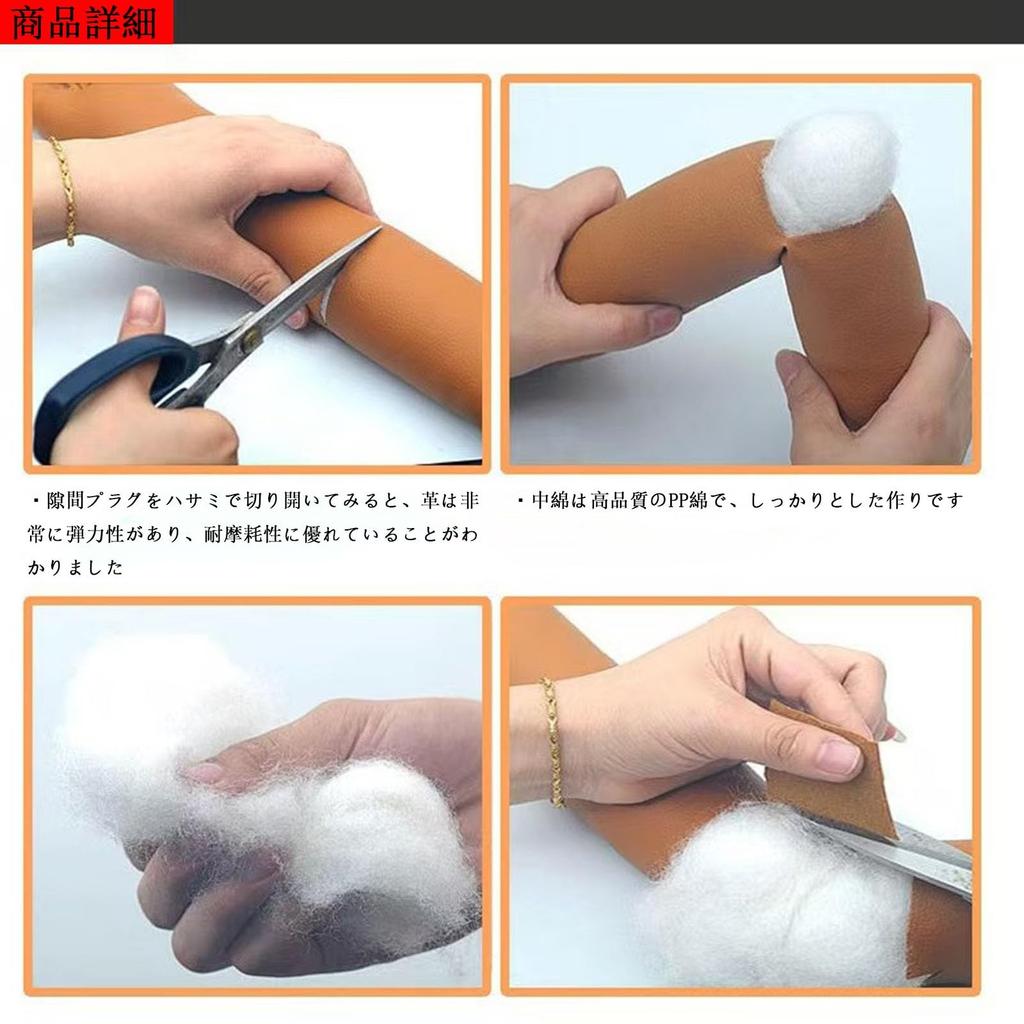 商品詳細

・隙間プラグをハサミで切り開いてみると、革は非常に弾力性があり、耐摩耗性に優れていることがわかりました

・中綿は高品質のPP綿で、しっかりとした作りです