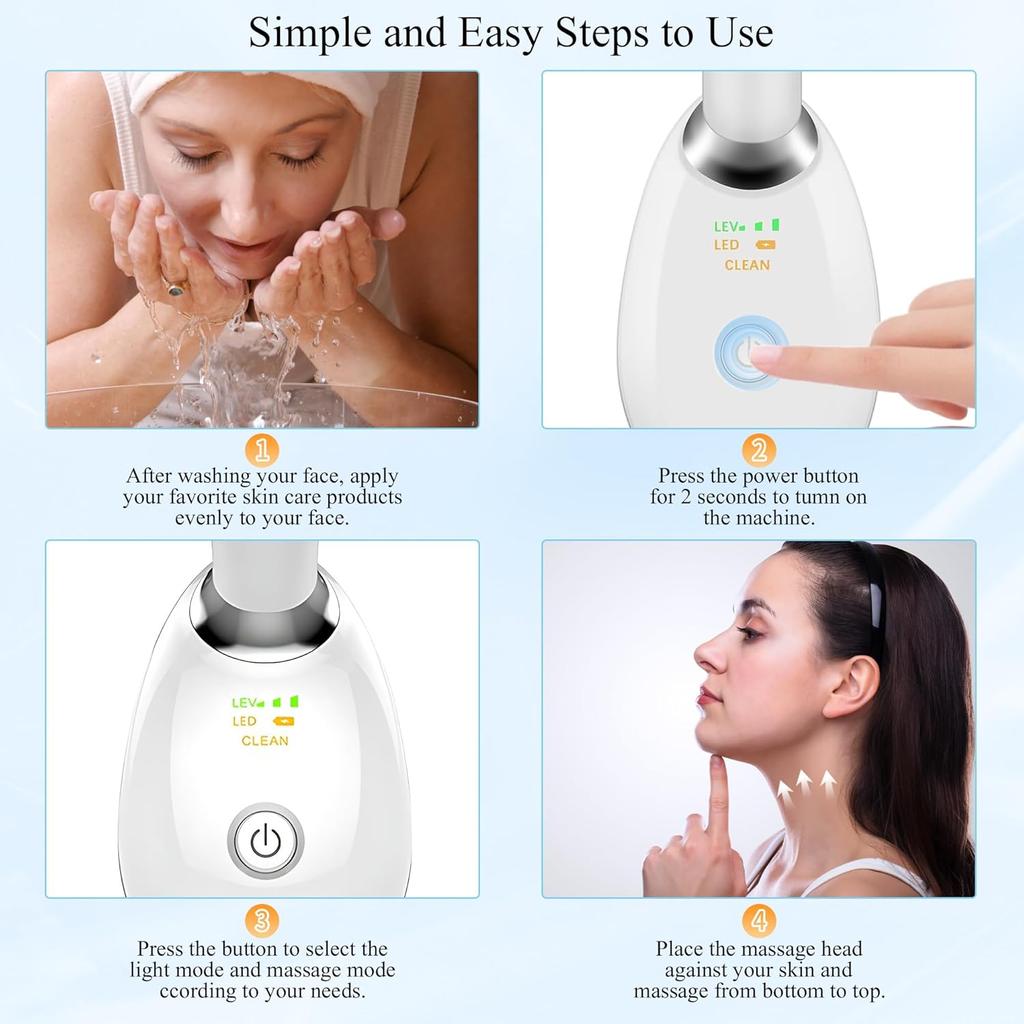 Simple and Easy Steps to Use

LEV
LED
CLEAN

1
After washing your face, apply your favorite skin care products evenly to your face.

2
Press the power button for 2 seconds to tumn on the machine.

LEV
LED
CLEAN

3
Press the button to select the light mode and massage mode ccording to your needs.

4
Place the massage head against your skin and massage from bottom to top.