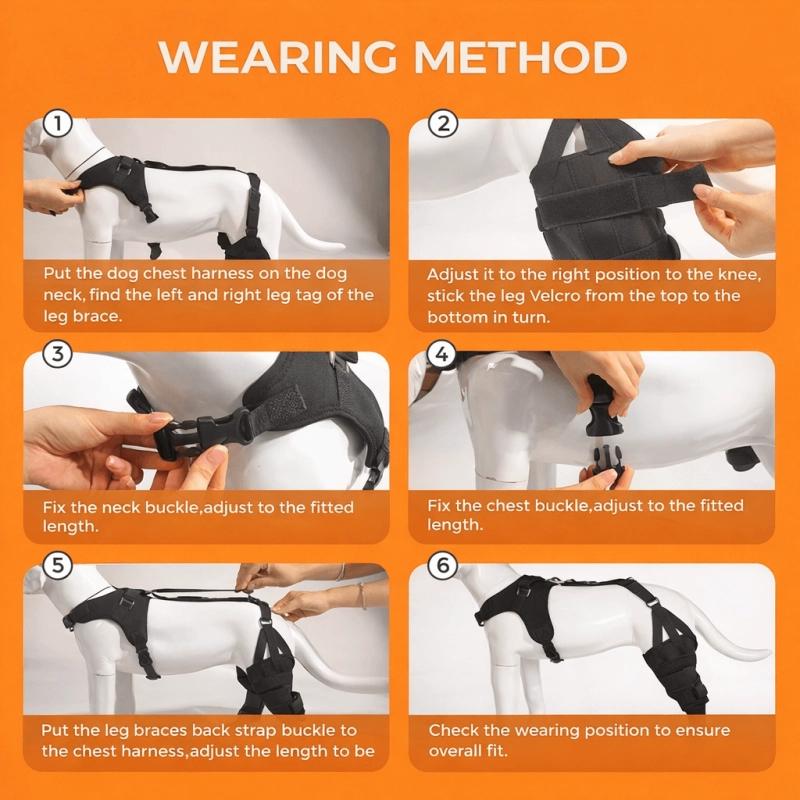 WEARING METHOD

1

Put the dog chest harness on the dog neck, find the left and right leg tag of the leg brace.

2

Adjust it to the right position to the knee, stick the leg Velcro from the top to the bottom in turn.

3

Fix the neck buckle,adjust to the fitted length.

4

Fix the chest buckle,adjust to the fitted length.

5

Put the leg braces back strap buckle to the chest harness,adjust the length to be

6

Check the wearing position to ensure overall fit.