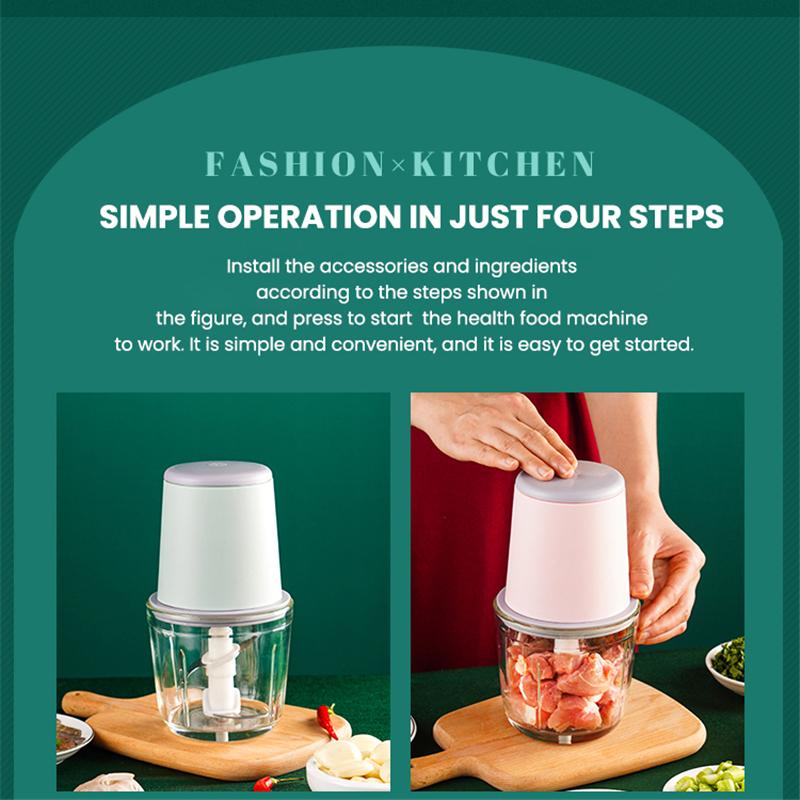 FASHION×KITCHEN

SIMPLE OPERATION IN JUST FOUR STEPS

Install the accessories and ingredients according to the steps shown in the figure, and press to start  the health food machine to work. It is simple and convenient, and it is easy to get started.