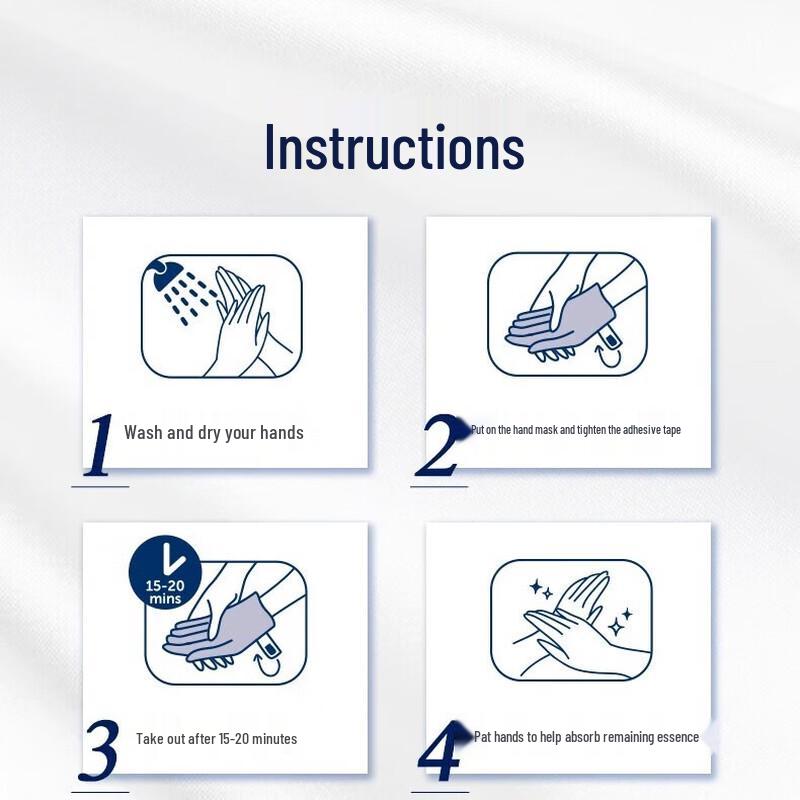 Instructions

1 Wash and dry your hands

2 Put on the hand mask and tighten the adhesive tape

15-20 mins

3 Take out after 15-20 minutes

4 Pat hands to help absorb remaining essence