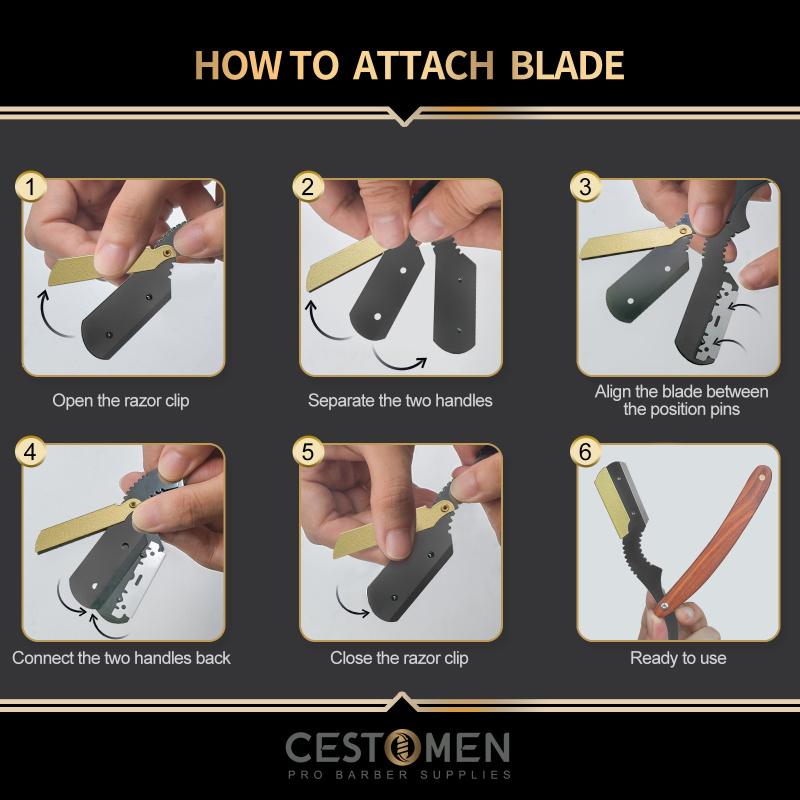 HOW TO ATTACH BLADE

1
Open the razor clip

2
Separate the two handles

3
Align the blade between the position pins

4
Connect the two handles back

5
Close the razor clip

6
Ready to use

CESTOMEN
PRO BARBER SUPPLIES