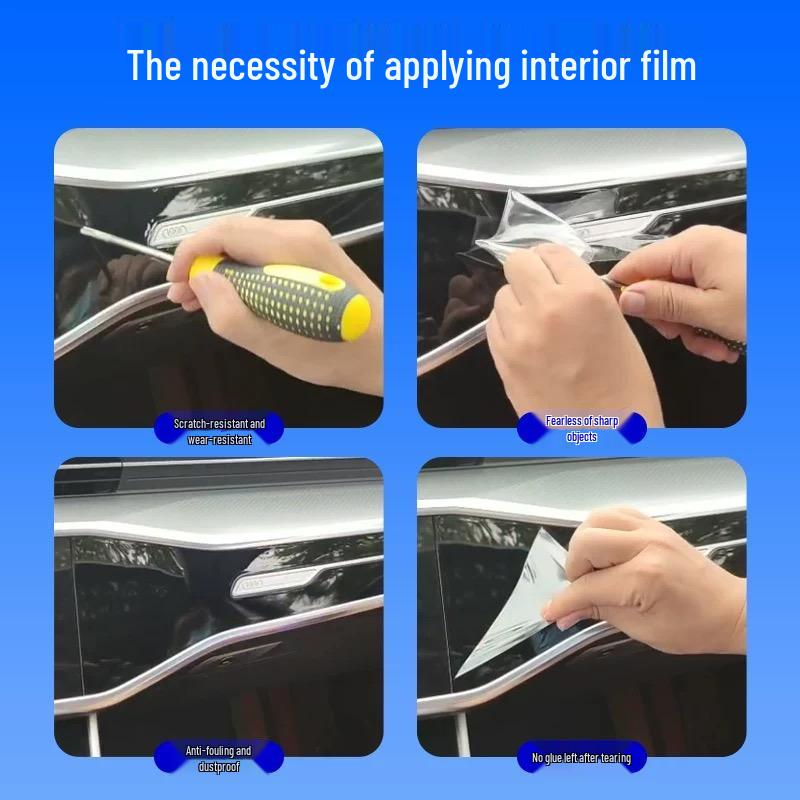 The necessity of applying interior film

Scratch-resistant and wear-resistant

Fearless of sharp objects

Anti-fouling and dustproof

No glue left after tearing