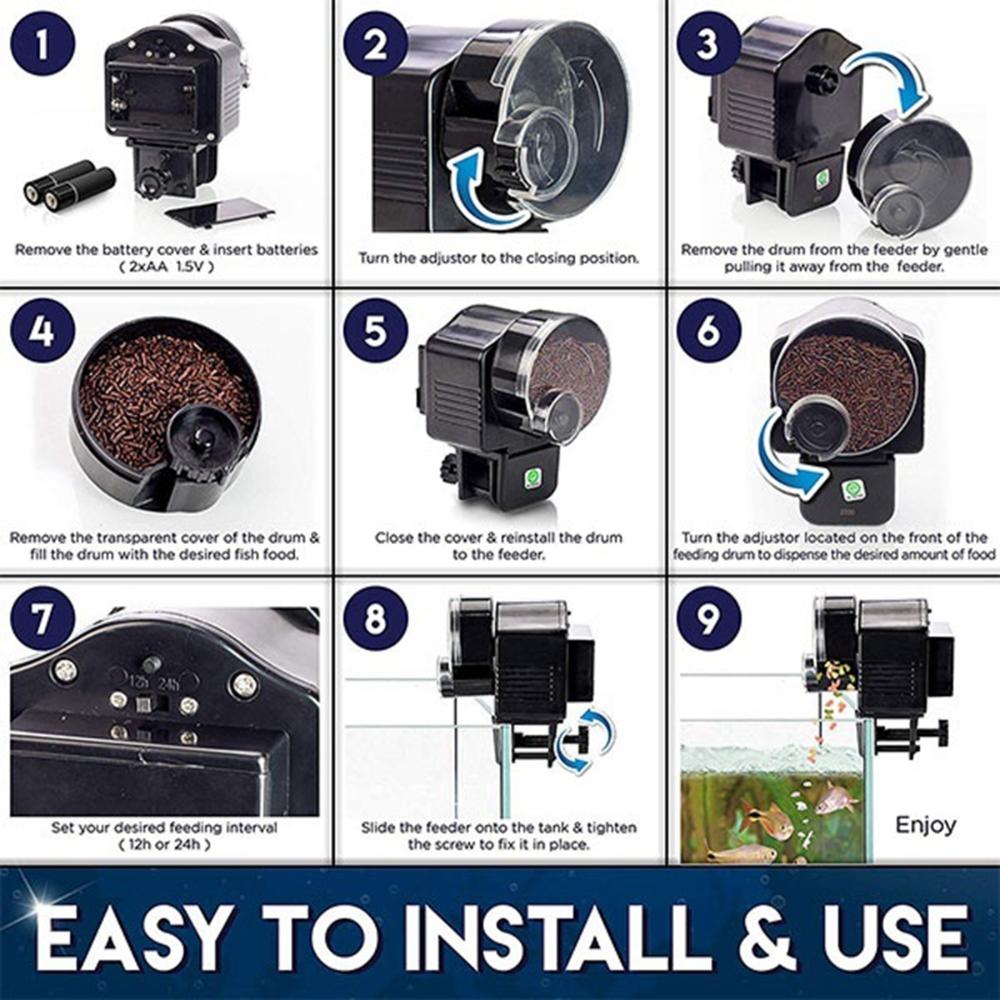 1
Remove the battery cover & insert batteries ( 2xAA 1.5V )

2
Turn the adjustor to the closing position.

3
Remove the drum from the feeder by gentle pulling it away from the feeder.

4
Remove the transparent cover of the drum & fill the drum with the desired fish food.

5
Close the cover & reinstall the drum to the feeder.

6
Turn the adjustor located on the front of the feeding drum to dispense the desired amount of food

7
12h 24h
Set your desired feeding interval ( 12h or 24h )

8
Slide the feeder onto the tank & tighten the screw to fix it in place.

9
Enjoy

EASY TO INSTALL & USE