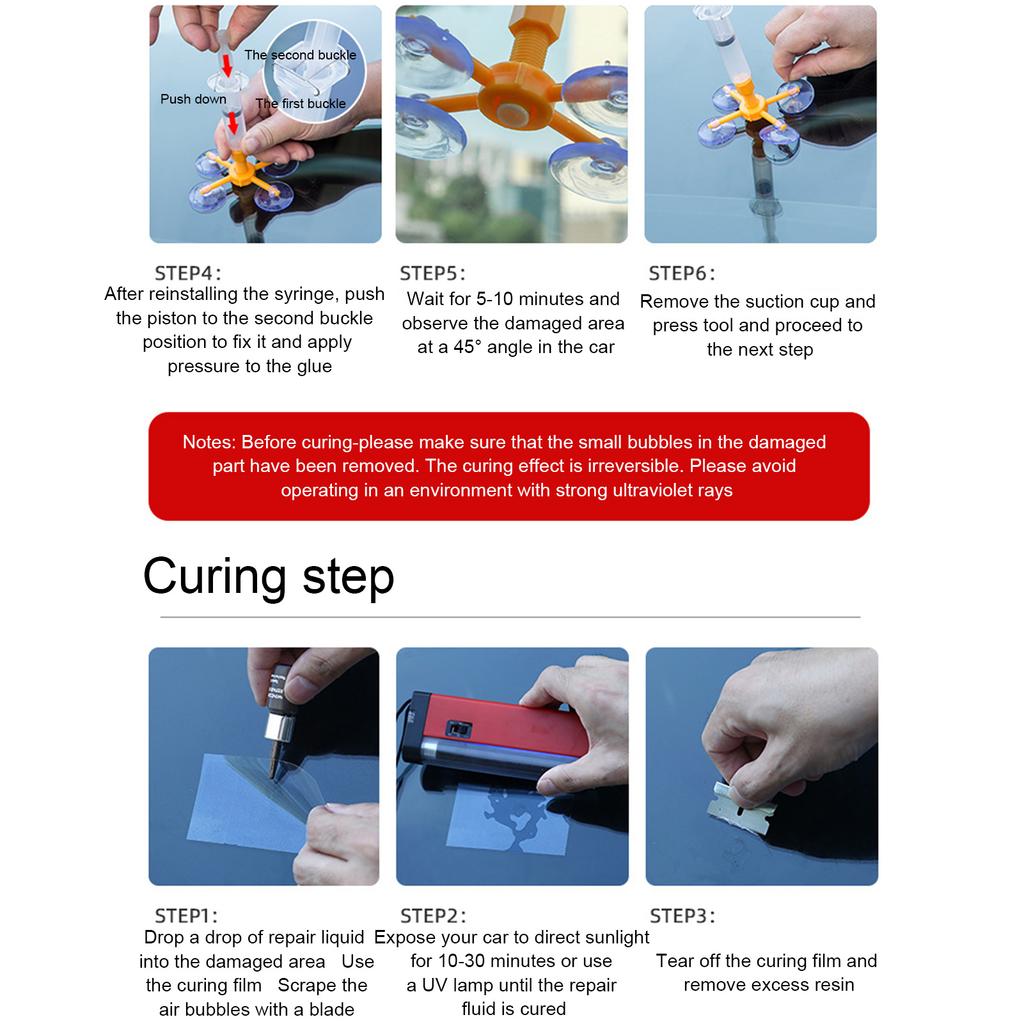 The second buckle
Push down
The first buckle

STEP4:
After reinstalling the syringe, push the piston to the second buckle position to fix it and apply pressure to the glue

STEP5:
Wait for 5-10 minutes and observe the damaged area at a 45° angle in the car

STEP6:
Remove the suction cup and press tool and proceed to the next step

Notes: Before curing-please make sure that the small bubbles in the damaged part have been removed. The curing effect is irreversible. Please avoid operating in an environment with strong ultraviolet rays

Curing step

STEP1:
Drop a drop of repair liquid into the damaged area Use the curing film Scrape the air bubbles with a blade

STEP2:
Expose your car to direct sunlight for 10-30 minutes or use a UV lamp until the repair fluid is cured

STEP3:
Tear off the curing film and remove excess resin