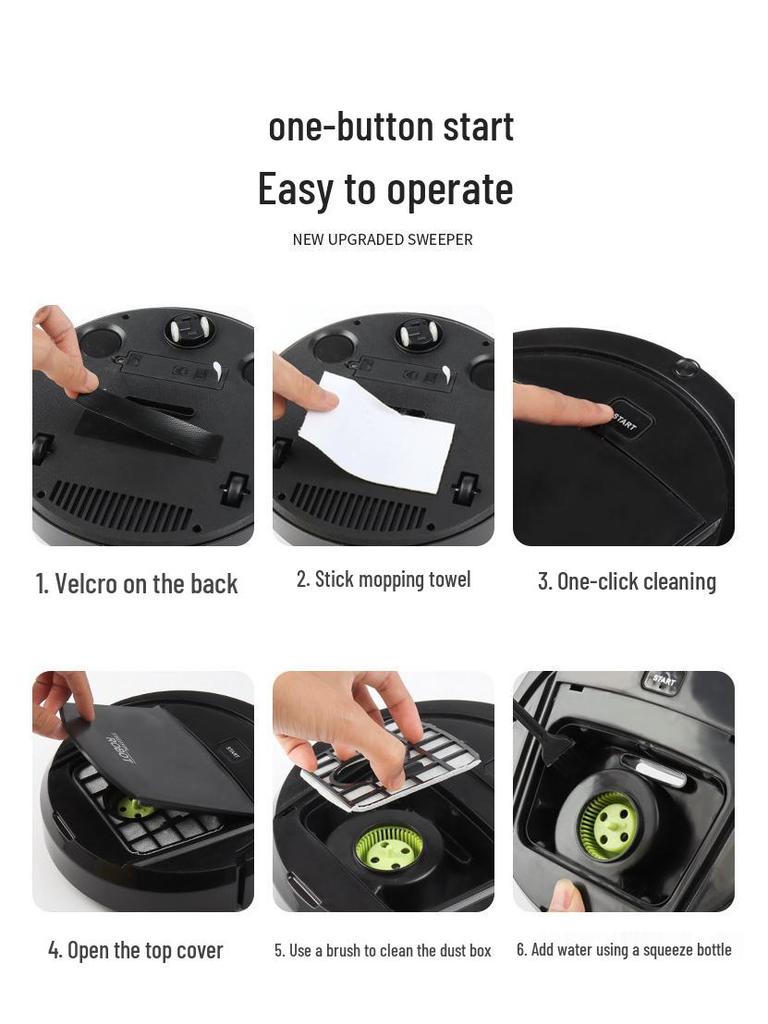 one-button start
Easy to operate
NEW UPGRADED SWEEPER

START

1. Velcro on the back
2. Stick mopping towel
3. One-click cleaning

START

START

4. Open the top cover
5. Use a brush to clean the dust box
6. Add water using a squeeze bottle