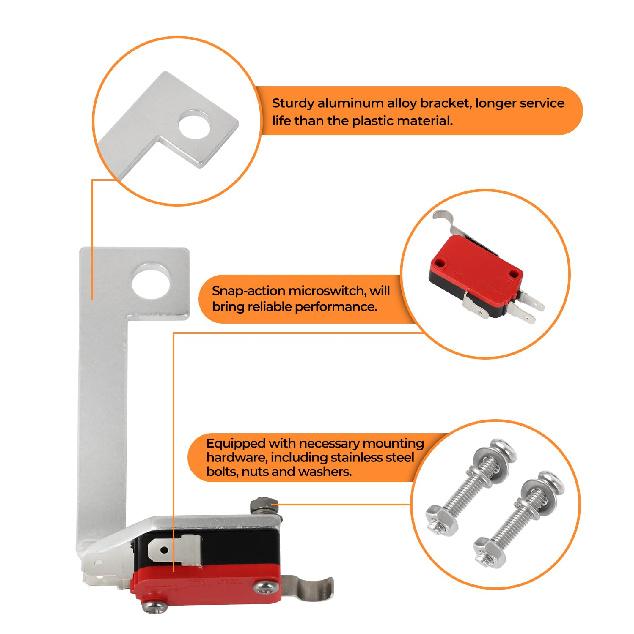 Sturdy aluminum alloy bracket, longer service life than the plastic material.

Snap-action microswitch, will bring reliable performance.

Equipped with necessary mounting hardware, including stainless steel bolts, nuts and washers.