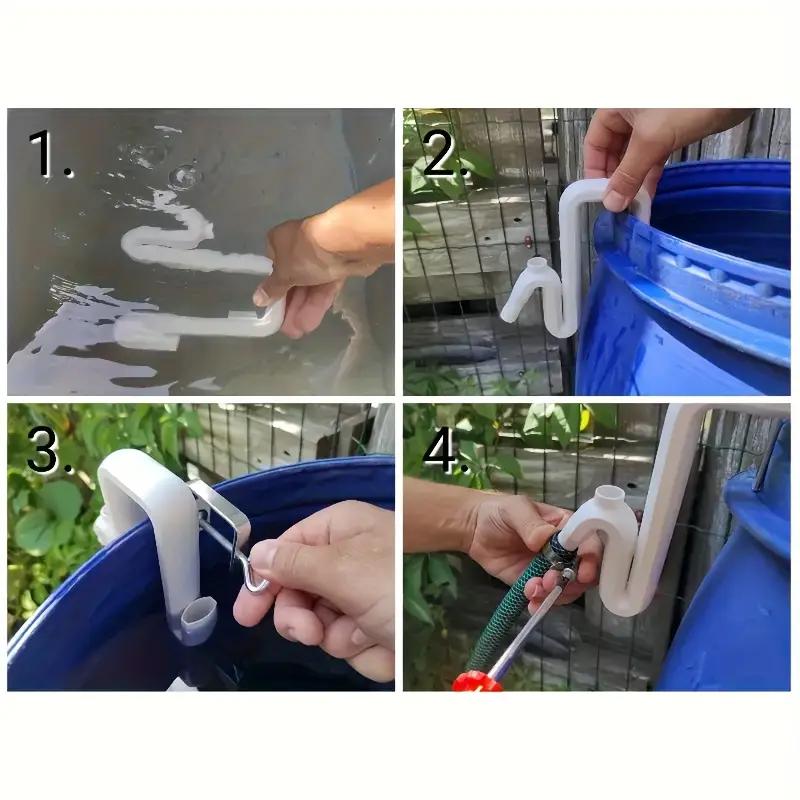 1.

2.

3.

4.