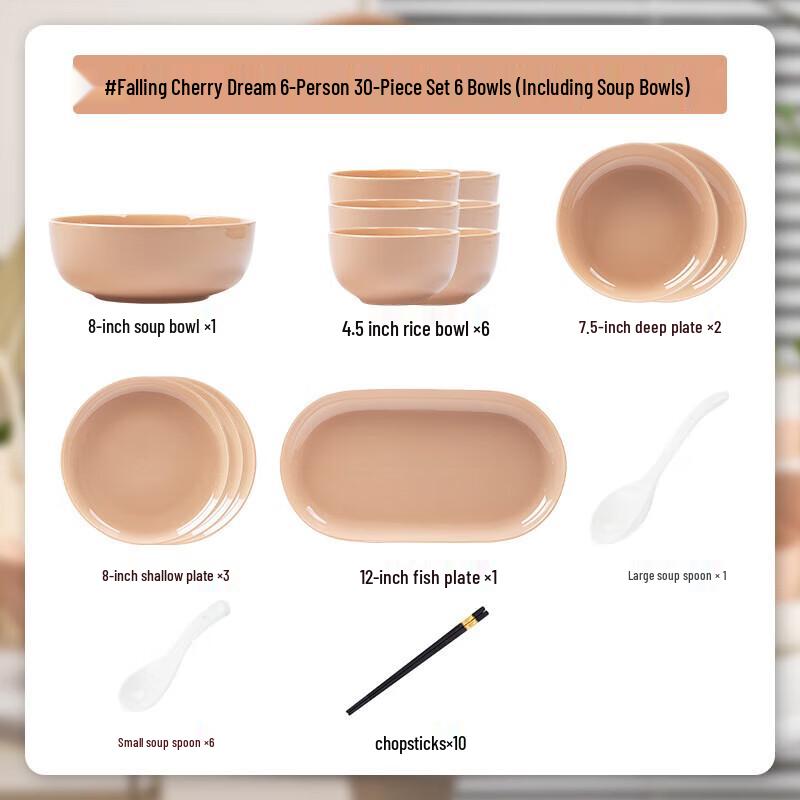 #Falling Cherry Dream 6-Person 30-Piece Set 6 Bowls (Including Soup Bowls)

8-inch soup bowl ×1

4.5 inch rice bowl ×6

7.5-inch deep plate ×2

8-inch shallow plate ×3

12-inch fish plate ×1

Large soup spoon × 1

Small soup spoon ×6

chopsticks×10