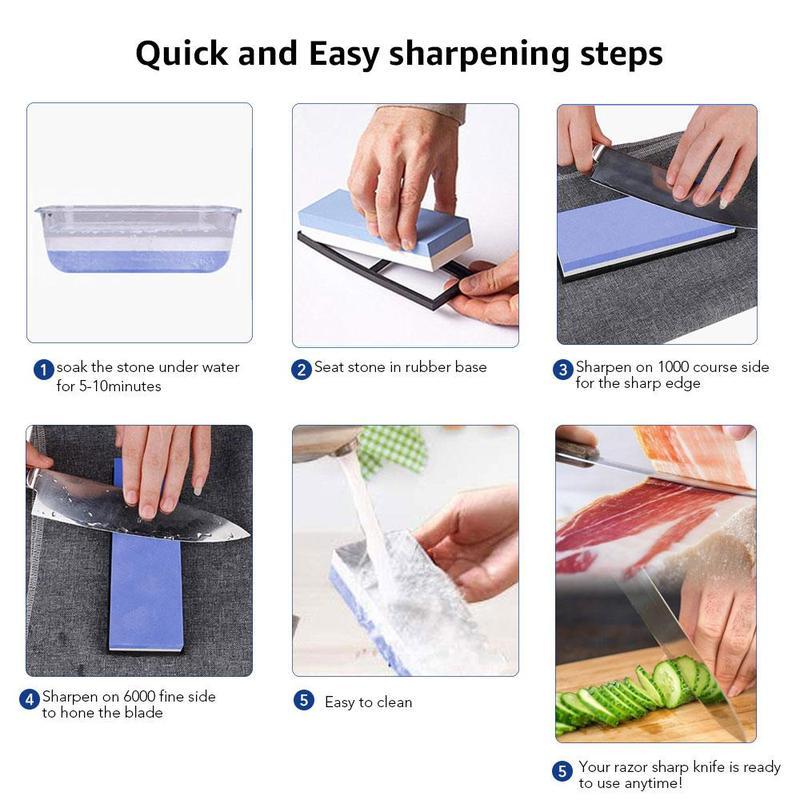 Quick and Easy sharpening steps

1 soak the stone under water for 5-10minutes

2 Seat stone in rubber base

3 Sharpen on 1000 course side for the sharp edge

4 Sharpen on 6000 fine side to hone the blade

5 Easy to clean

5 Your razor sharp knife is ready to use anytime!