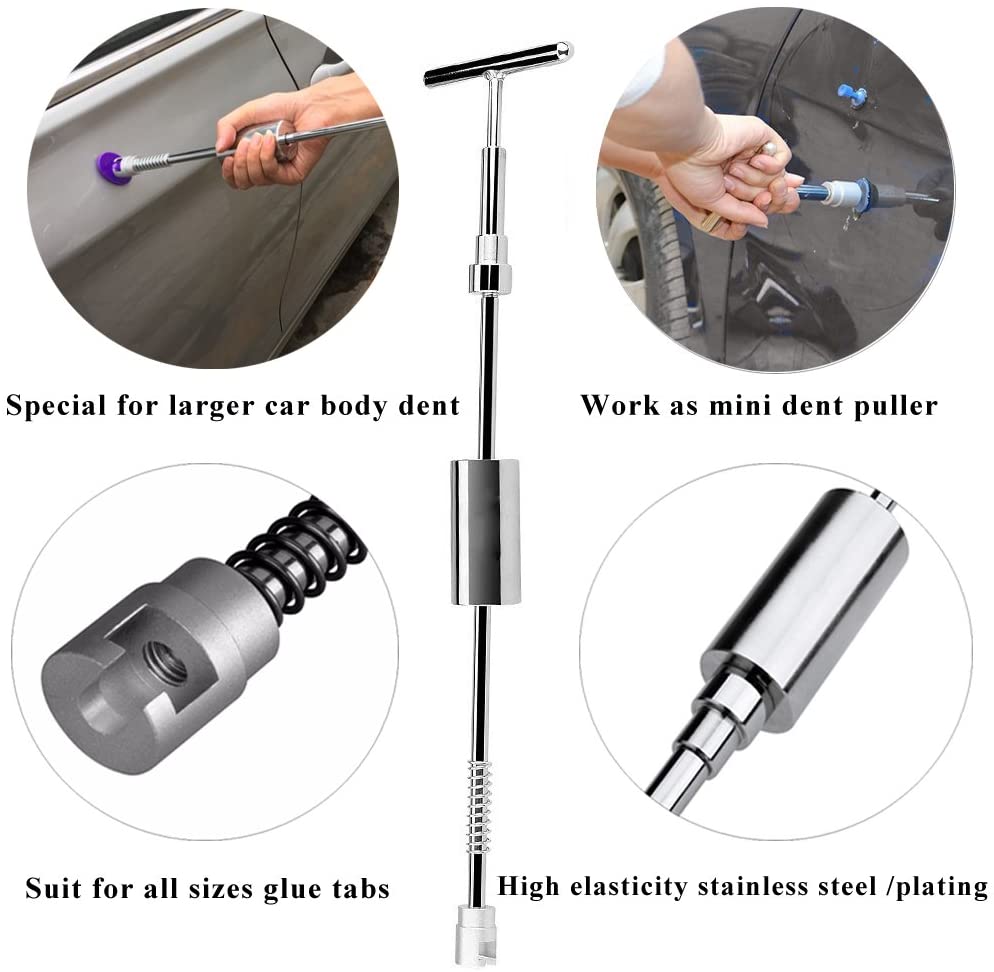 Special for larger car body dent

Work as mini dent puller

Suit for all sizes glue tabs

High elasticity stainless steel /plating