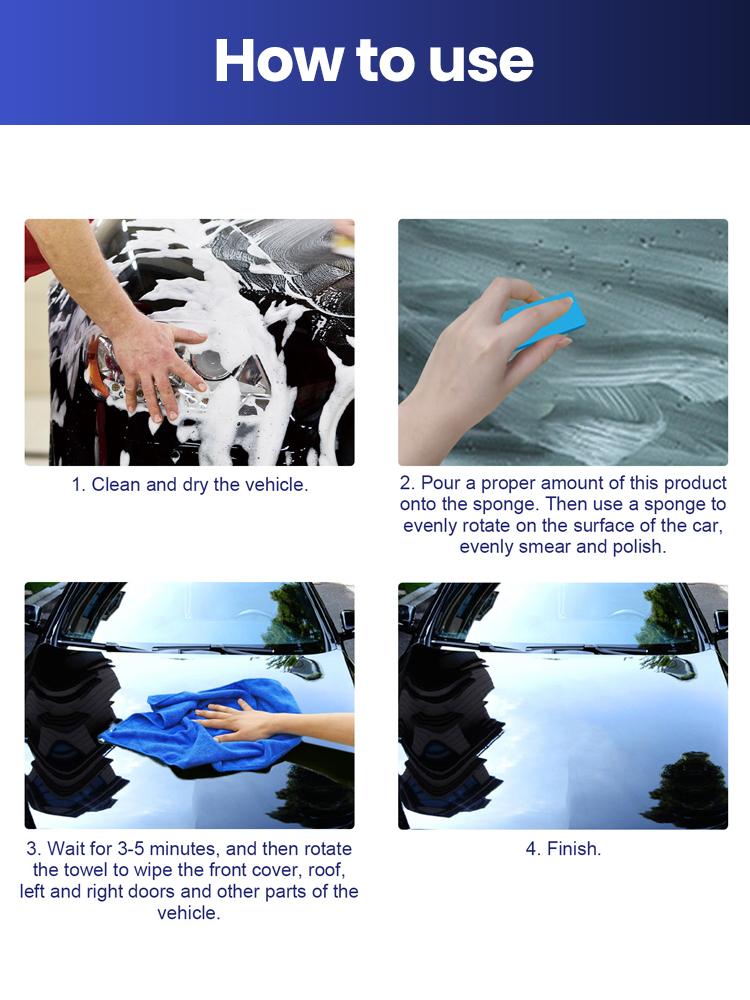 How to use

1. Clean and dry the vehicle.

2. Pour a proper amount of this product onto the sponge. Then use a sponge to evenly rotate on the surface of the car, evenly smear and polish.

3. Wait for 3-5 minutes, and then rotate the towel to wipe the front cover, roof, left and right doors and other parts of the vehicle.

4. Finish.