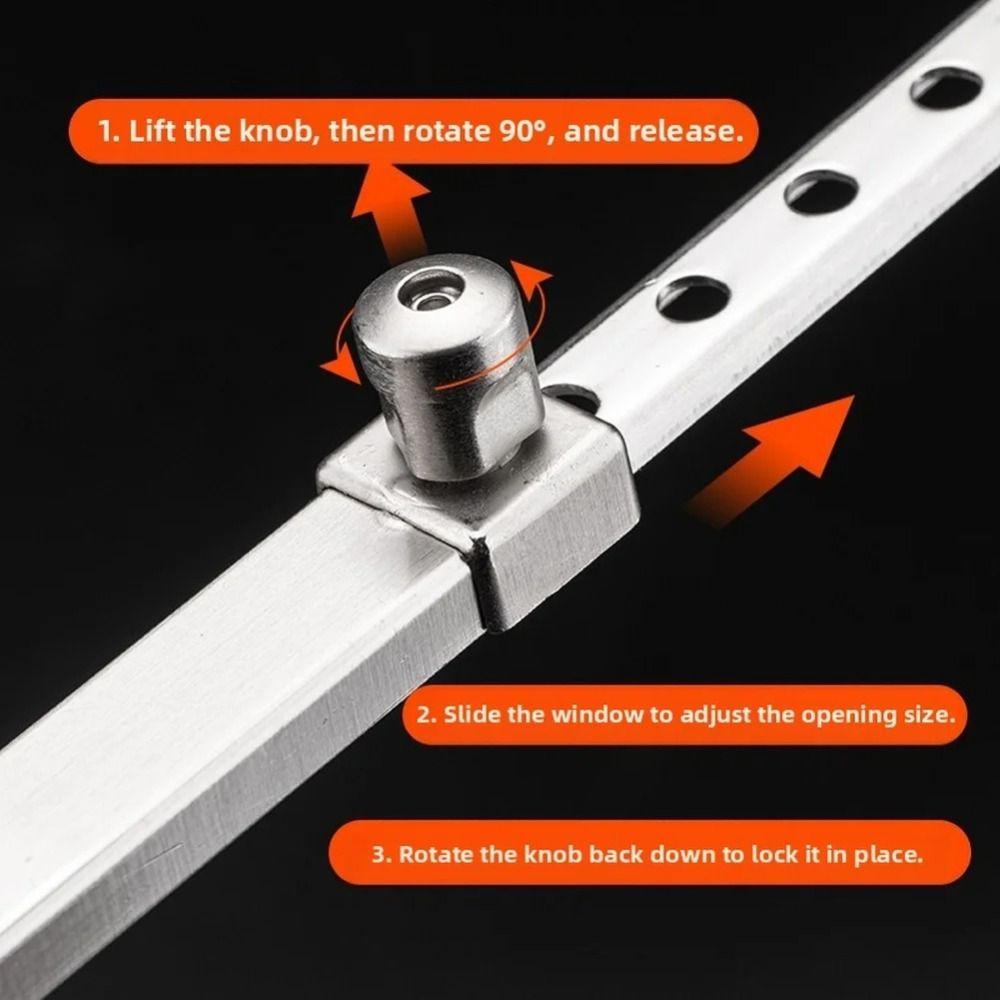 1. Lift the knob, then rotate 90°, and release.

2. Slide the window to adjust the opening size.

3. Rotate the knob back down to lock it in place.