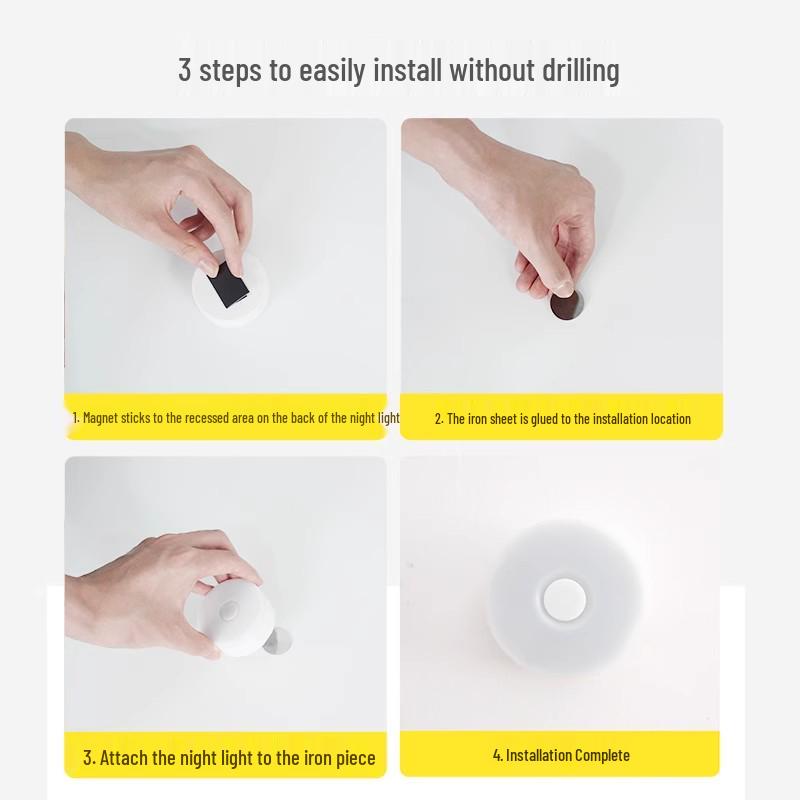 3 steps to easily install without drilling

1. Magnet sticks to the recessed area on the back of the night light

2. The iron sheet is glued to the installation location

3. Attach the night light to the iron piece

4. Installation Complete