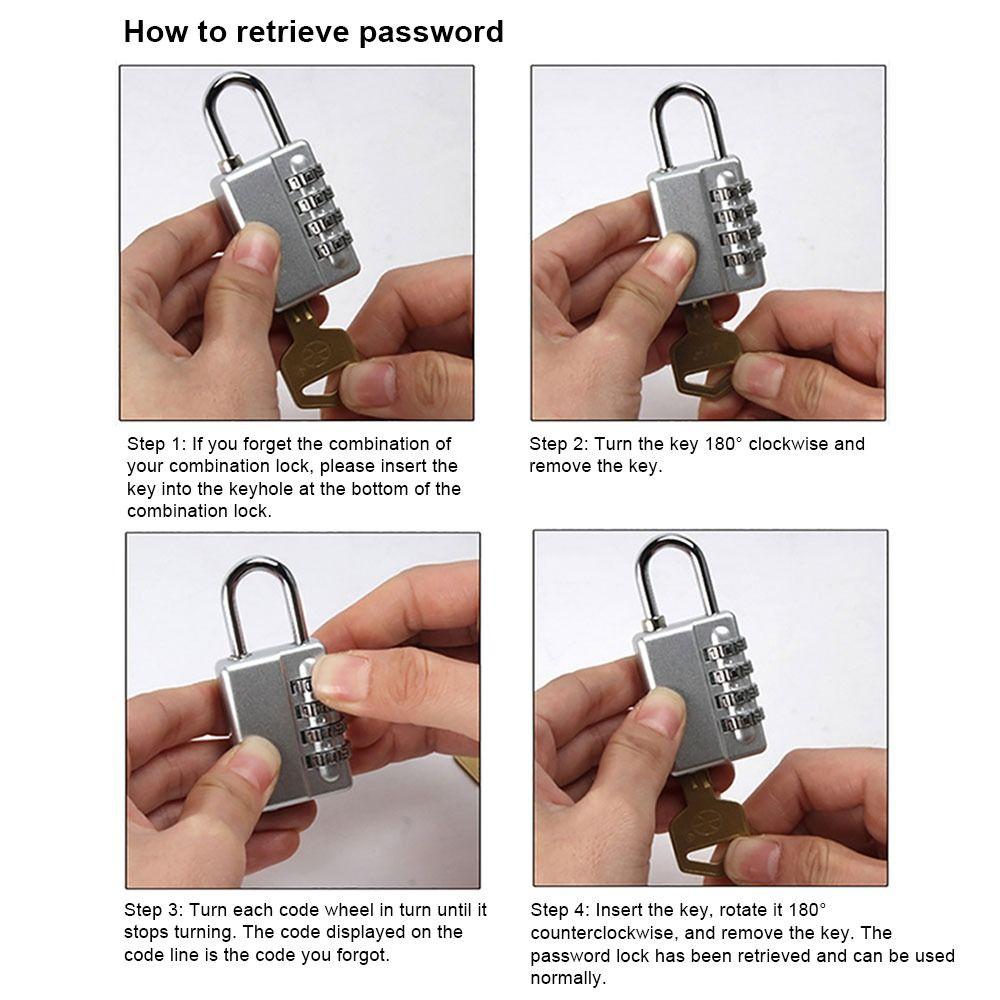 How to retrieve password

Step 1: If you forget the combination of your combination lock, please insert the key into the keyhole at the bottom of the combination lock.

Step 2: Turn the key 180° clockwise and remove the key.

Step 3: Turn each code wheel in turn until it stops turning. The code displayed on the code line is the code you forgot.

Step 4: Insert the key, rotate it 180° counterclockwise, and remove the key. The password lock has been retrieved and can be used normally.