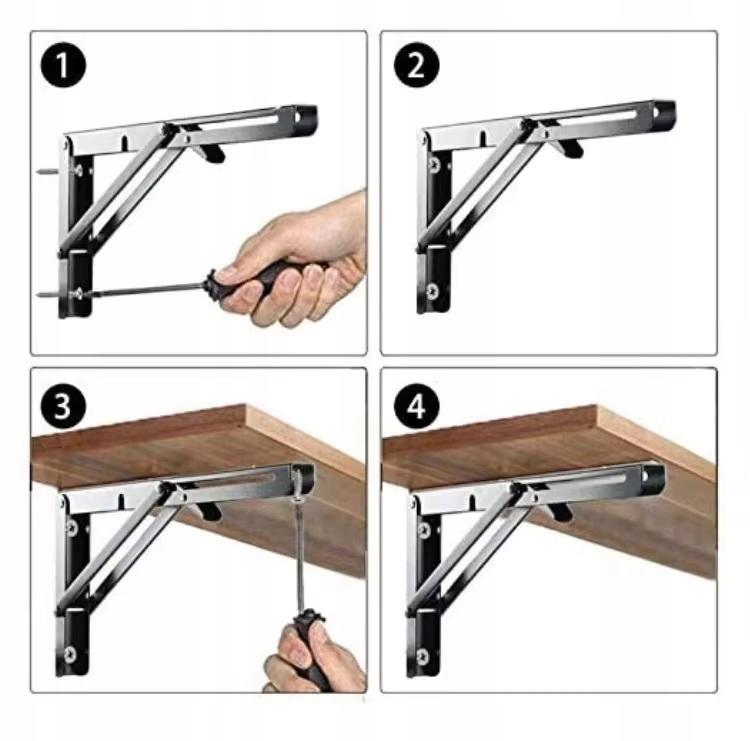 1

2

3

4