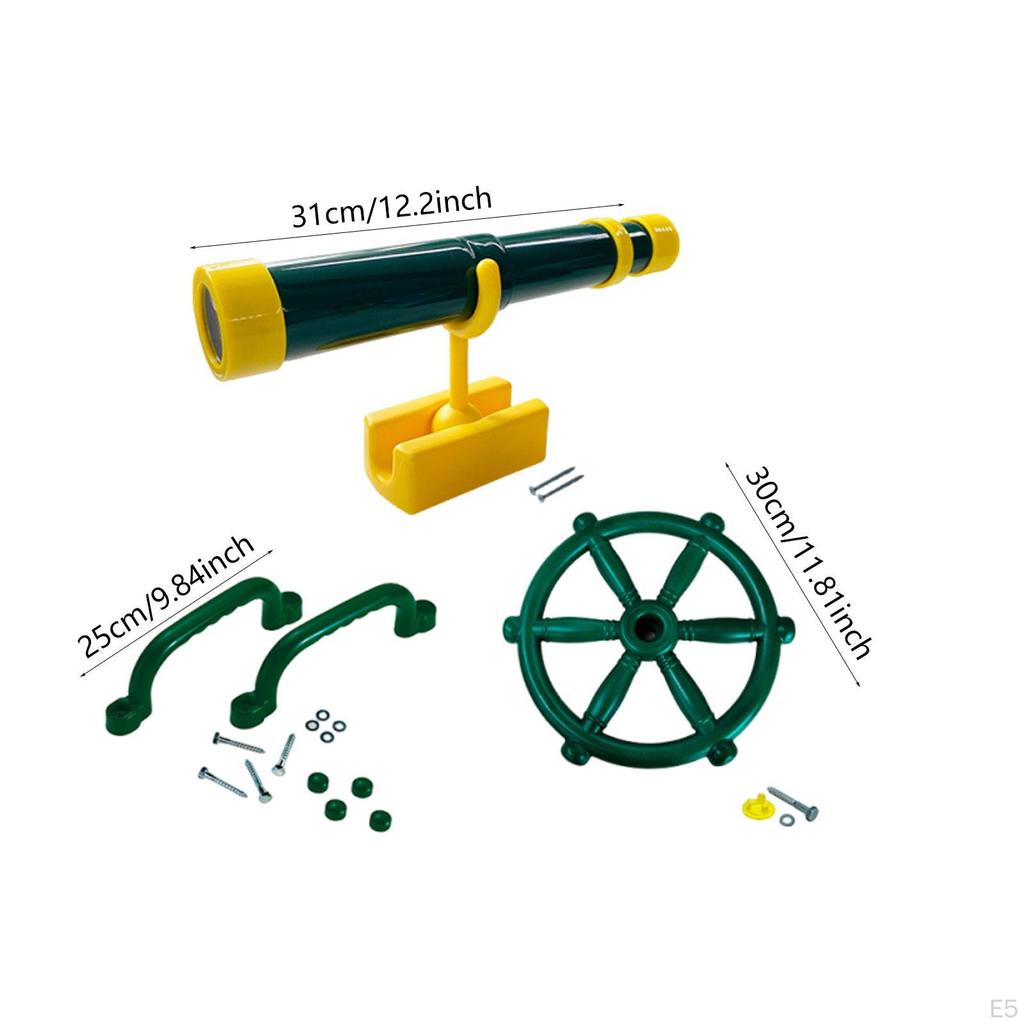 31cm/12.2inch

25cm/9.84inch

30cm/11.81inch

E5