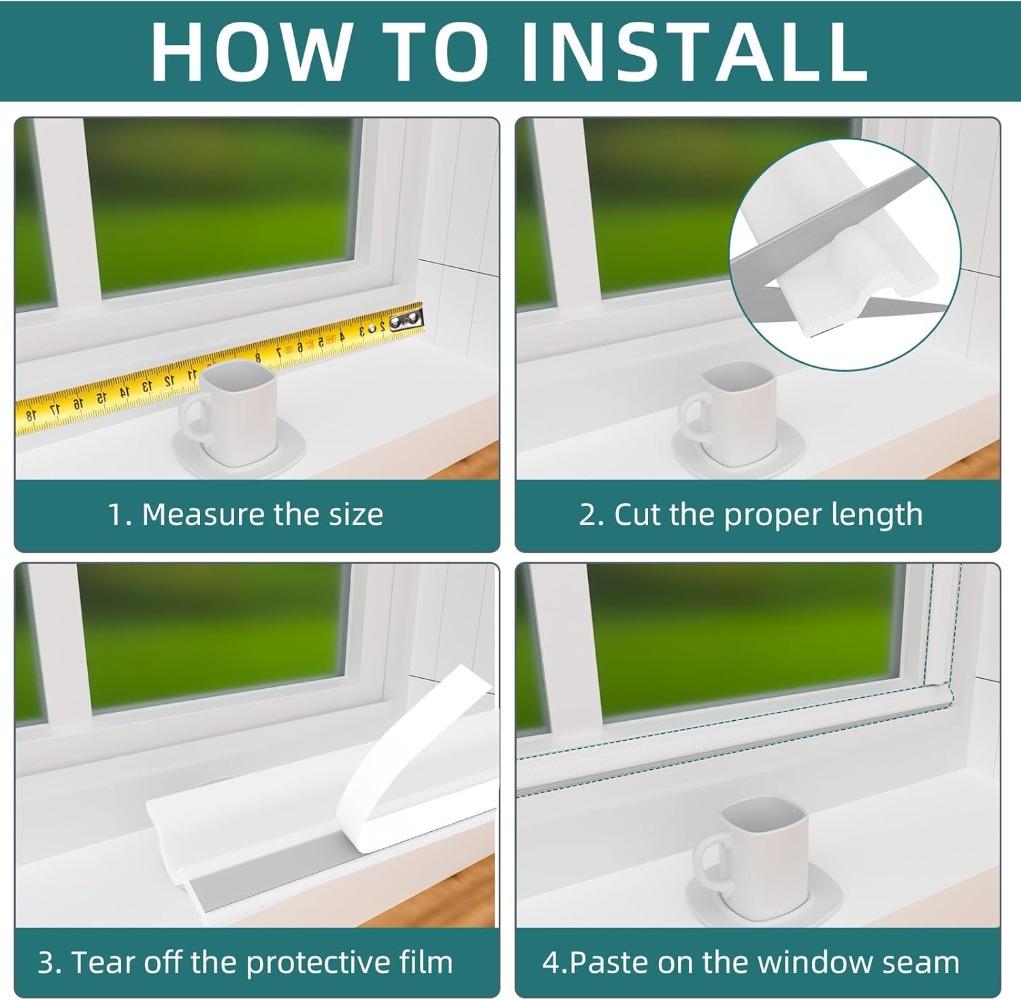 HOW TO INSTALL

1. Measure the size

2. Cut the proper length

3. Tear off the protective film

4.Paste on the window seam